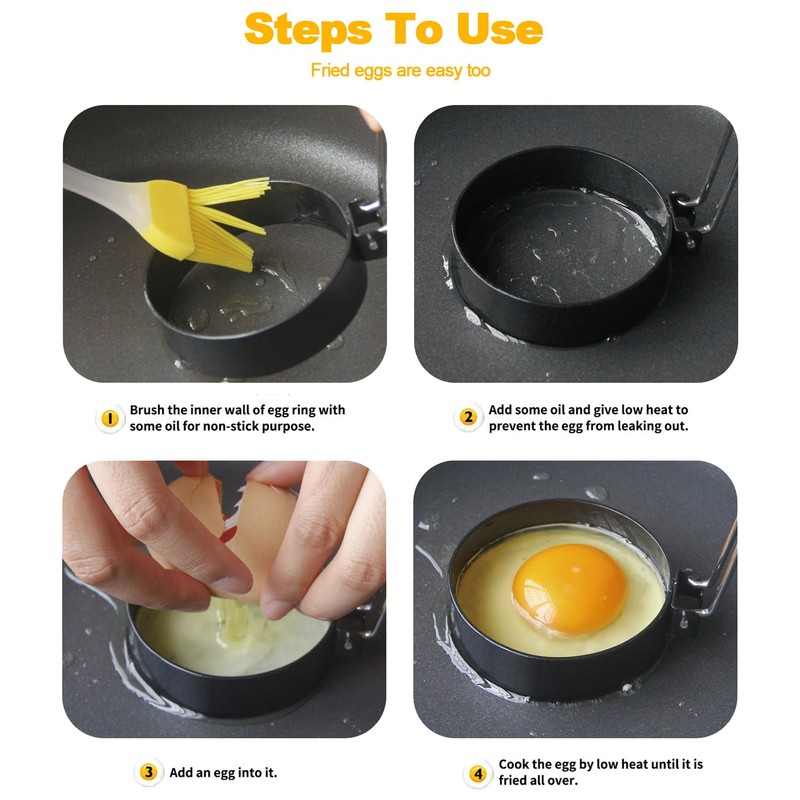 Steps To Use

Fried eggs are easy too

1 Brush the inner wall of egg ring with some oil for non-stick purpose.

2 Add some oil and give low heat to prevent the egg from leaking out.

3 Add an egg into it.

4 Cook the egg by low heat until it is fried all over.