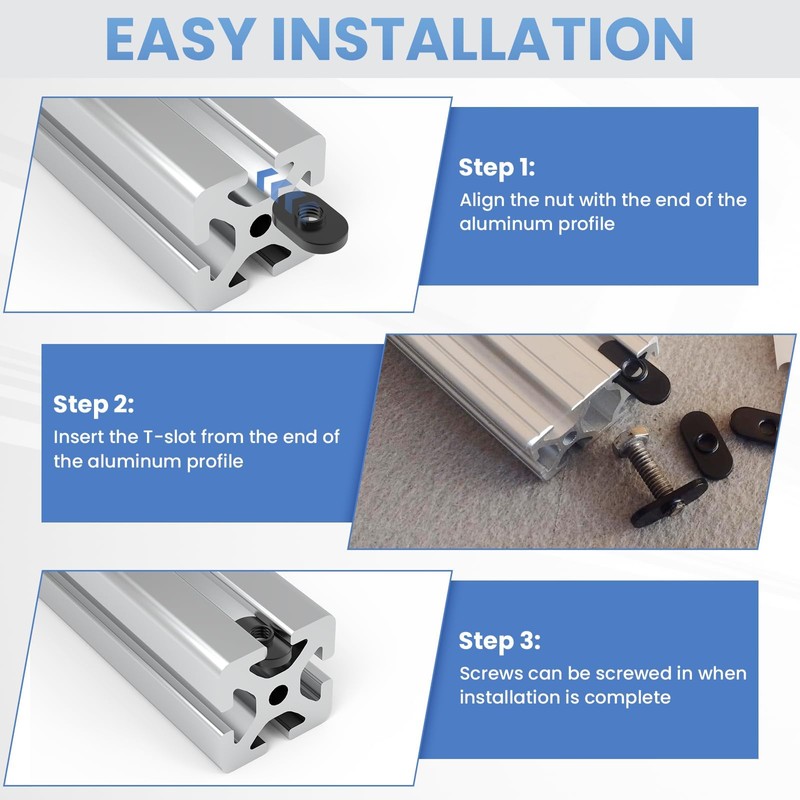 EASY INSTALLATION

Step 1:
Align the nut with the end of the aluminum profile

Step 2:
Insert the T-slot from the end of the aluminum profile

Step 3:
Screws can be screwed in when installation is complete