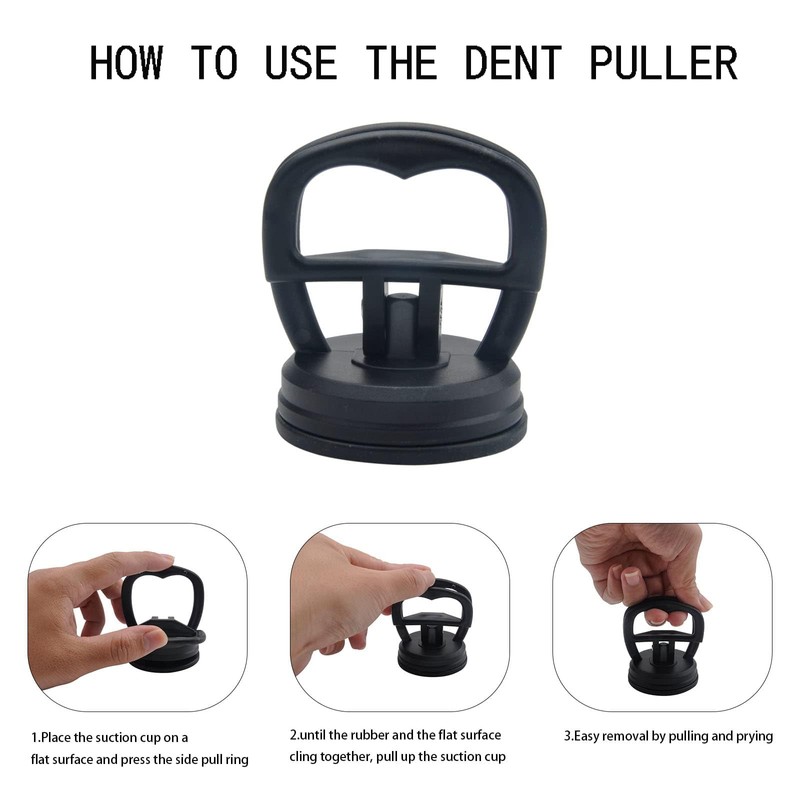 HOW TO USE THE DENT PULLER

1.Place the suction cup on a flat surface and press the side pull ring

2.until the rubber and the flat surface cling together, pull up the suction cup

3.Easy removal by pulling and prying