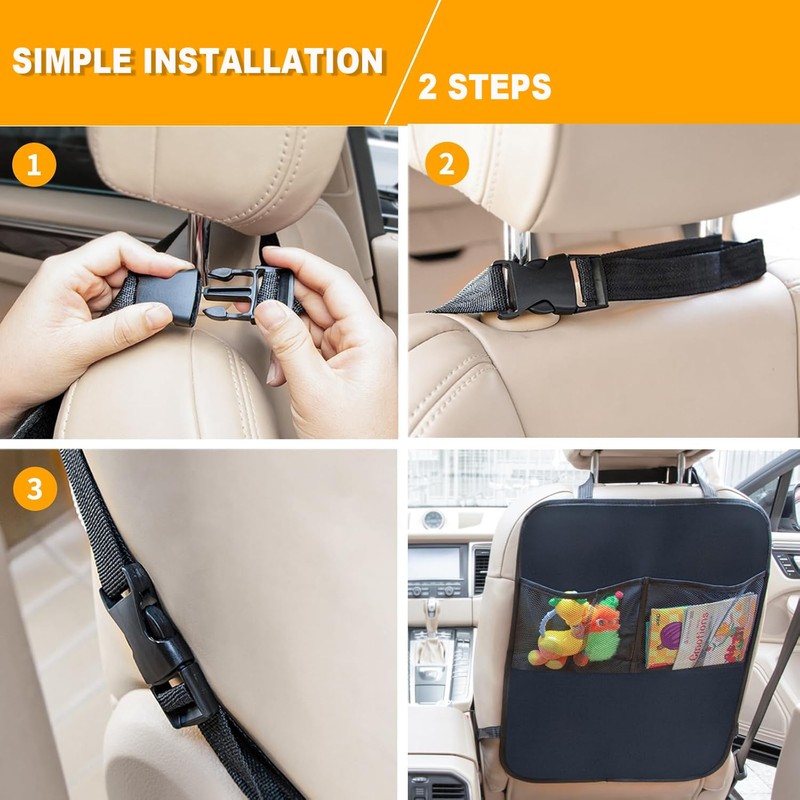 SIMPLE INSTALLATION

2 STEPS

1

2

3

Emotions