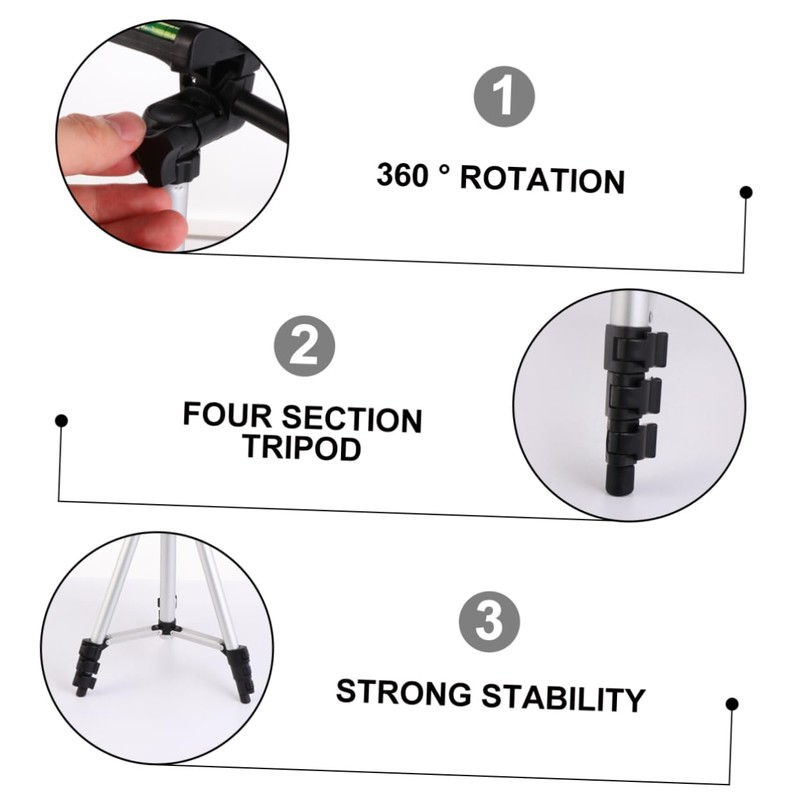 1

360 ° ROTATION

2

FOUR SECTION TRIPOD

3

STRONG STABILITY