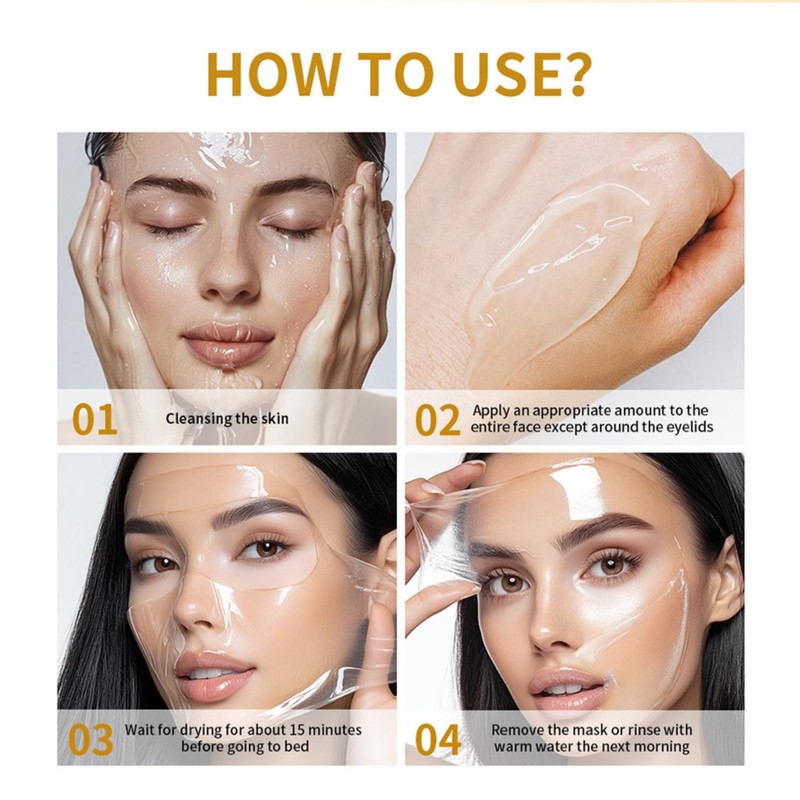 HOW TO USE?

01 Cleansing the skin

02 Apply an appropriate amount to the entire face except around the eyelids

03 Wait for drying for about 15 minutes before going to bed

04 Remove the mask or rinse with warm water the next morning