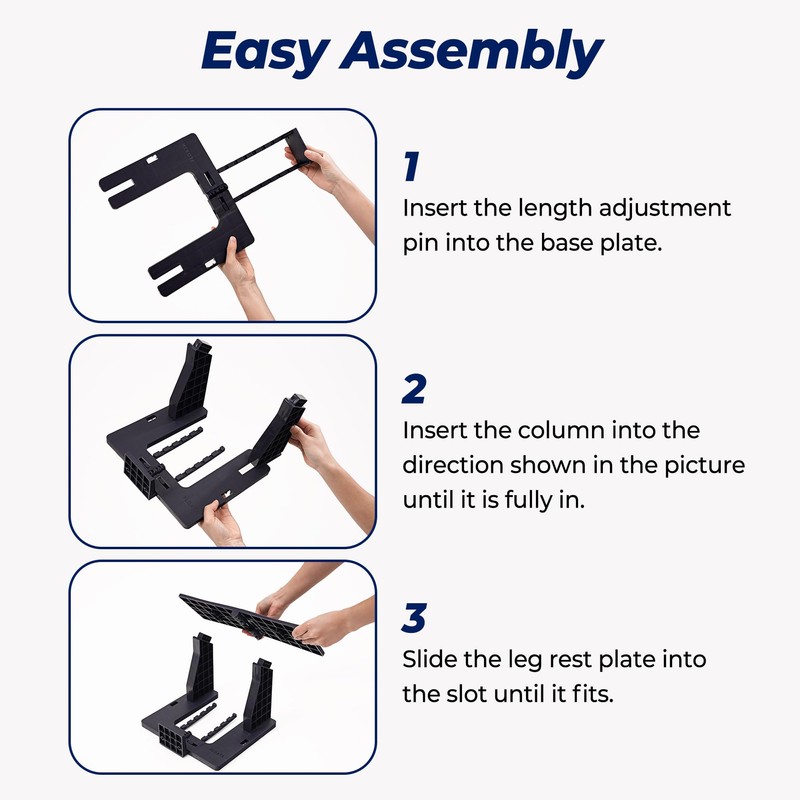 Easy Assembly

1
Insert the length adjustment pin into the base plate.

2
Insert the column into the direction shown in the picture until it is fully in.

3
Slide the leg rest plate into the slot until it fits.