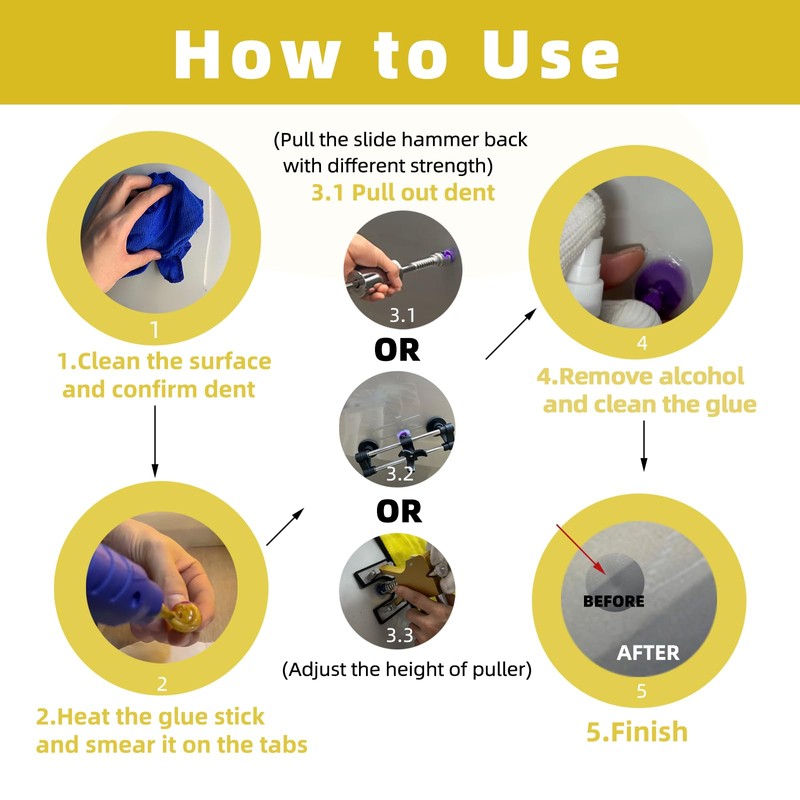 How to Use

1

1.Clean the surface and confirm dent

2

2.Heat the glue stick and smear it on the tabs

(Pull the slide hammer back with different strength)

3.1 Pull out dent

3.1

OR

3.2

OR

3.3

(Adjust the height of puller)

4

4.Remove alcohol and clean the glue

BEFORE

AFTER

5

5.Finish