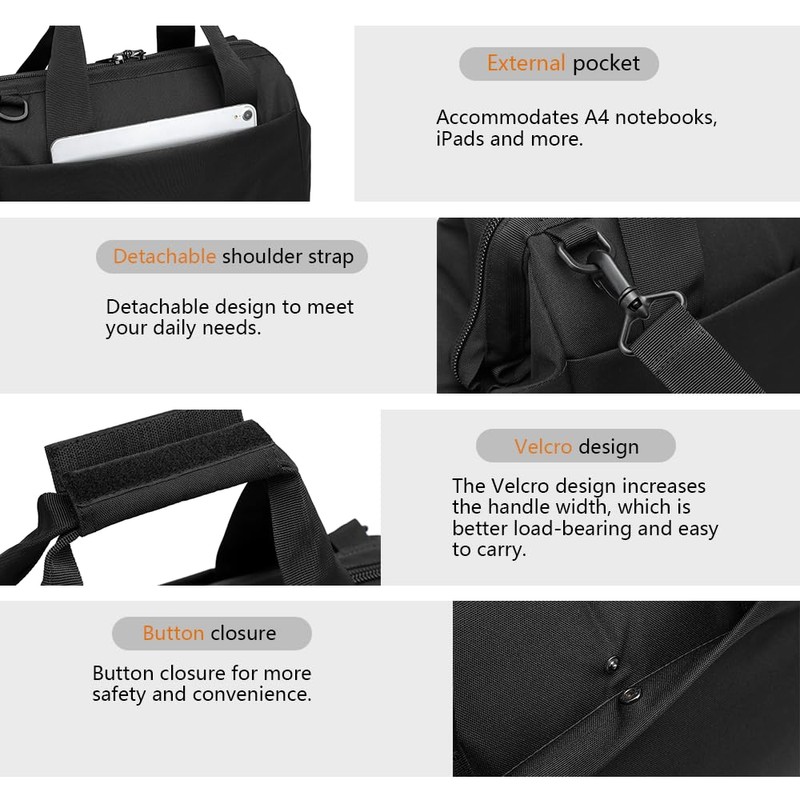 External pocket

Accommodates A4 notebooks, iPads and more.

Detachable shoulder strap

Detachable design to meet your daily needs.

Velcro design

The Velcro design increases the handle width, which is better load-bearing and easy to carry.

Button closure

Button closure for more safety and convenience.