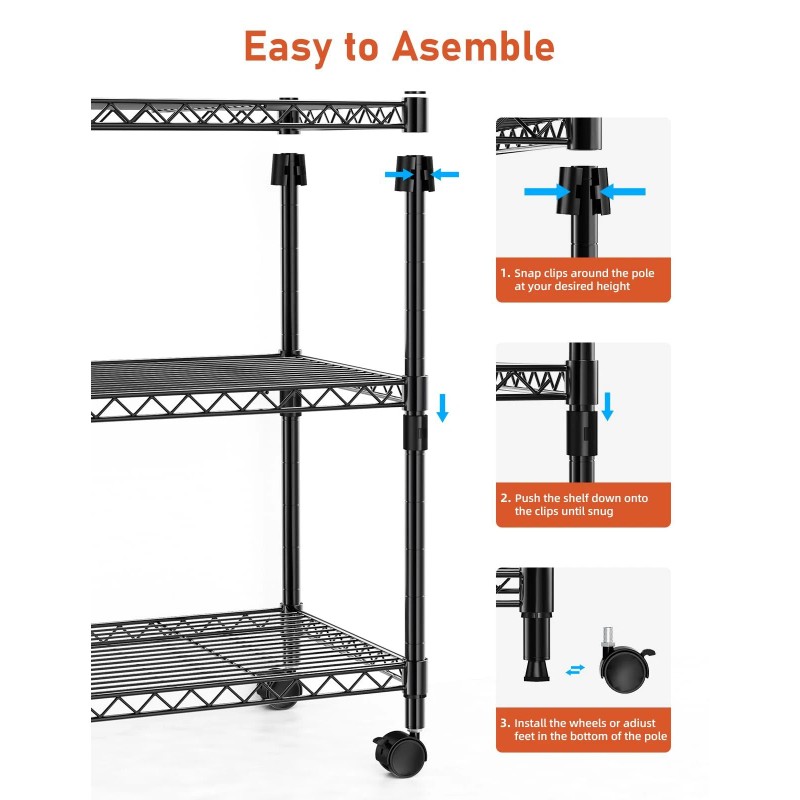 Easy to Asemble

1. Snap clips around the pole at your desired height

2. Push the shelf down onto the clips until snug

3. Install the wheels or adiust feet in the bottom of the pole