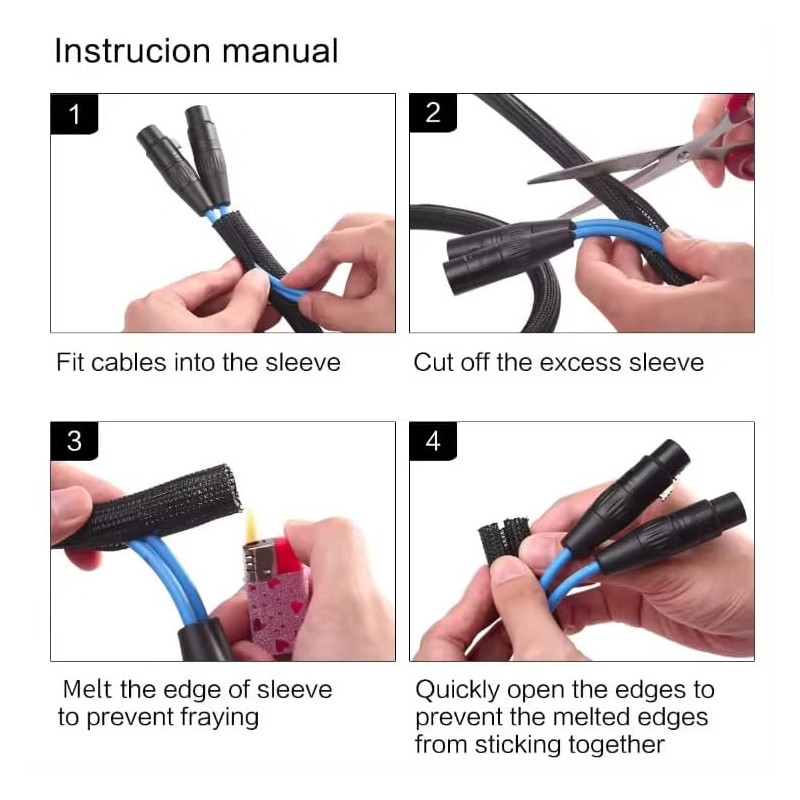 Instrucion manual

1

Fit cables into the sleeve

2

Cut off the excess sleeve

3

Melt the edge of sleeve to prevent fraying

4

Quickly open the edges to prevent the melted edges from sticking together