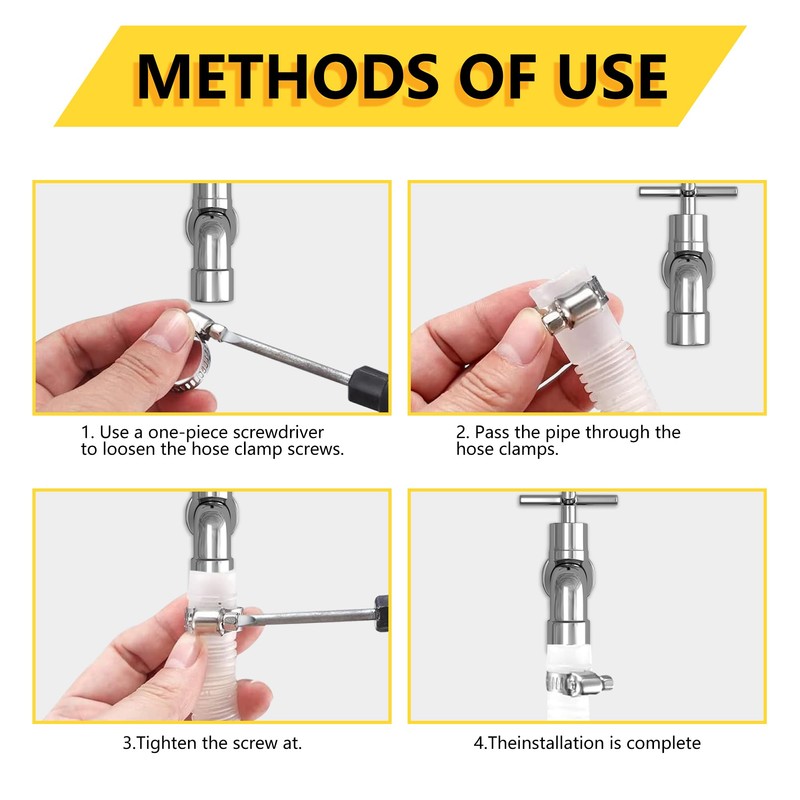 METHODS OF USE

1. Use a one-piece screwdriver to loosen the hose clamp screws.

2. Pass the pipe through the hose clamps.

3.Tighten the screw at.

4.Theinstallation is complete