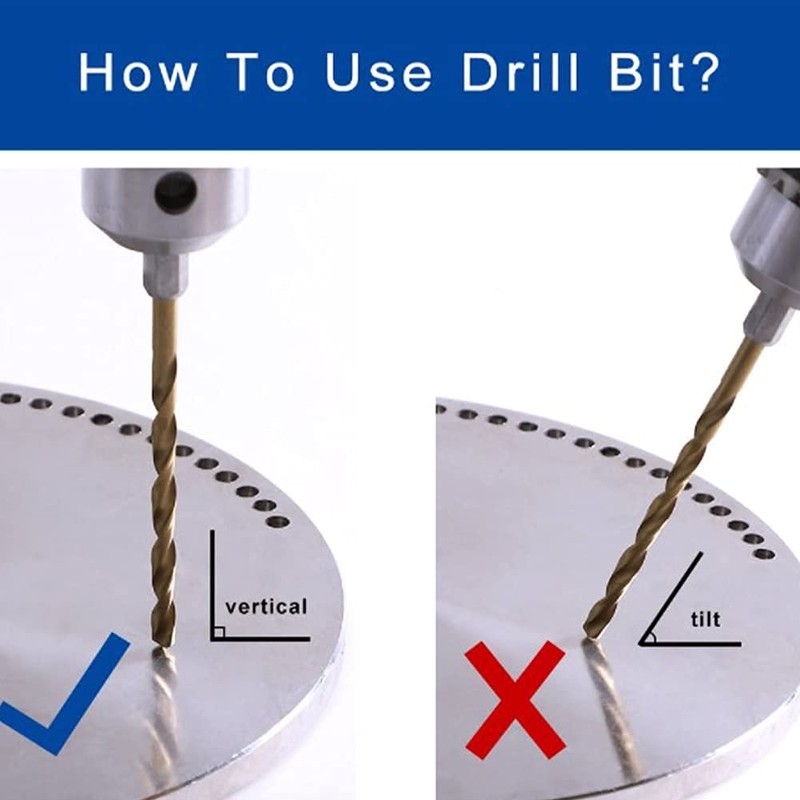 How To Use Drill Bit?

vertical

tilt