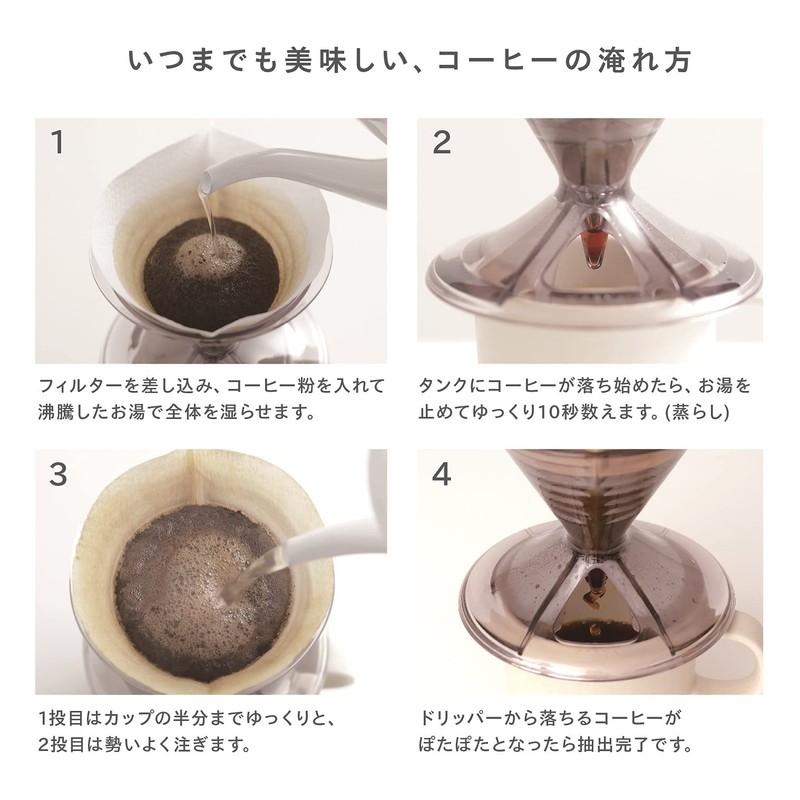 いつまでも美味しい、コーヒーの淹れ方

1

フィルターを差し込み、コーヒー粉を入れて沸騰したお湯で全体を湿らせます。

2

タンクにコーヒーが落ち始めたら、お湯を止めてゆっくり10秒数えます。(蒸らし)

3

1投目はカップの半分までゆっくりと、2投目は勢いよく注ぎます。

4

ドリッパーから落ちるコーヒーがぽたぽたとなったら抽出完了です。