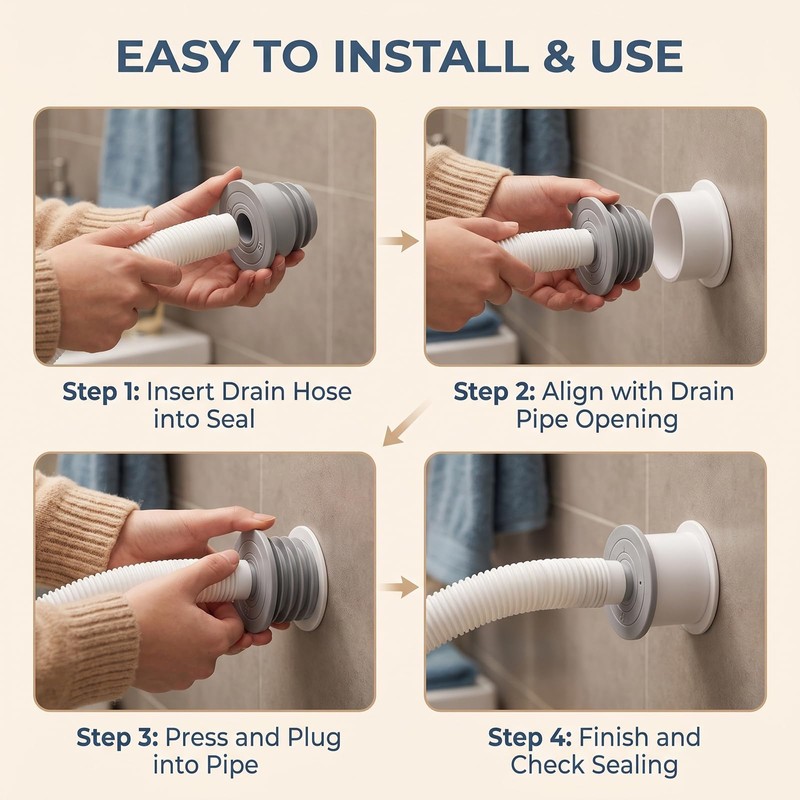 EASY TO INSTALL & USE

Step 1: Insert Drain Hose into Seal

Step 2: Align with Drain Pipe Opening

Step 3: Press and Plug into Pipe

Step 4: Finish and Check Sealing