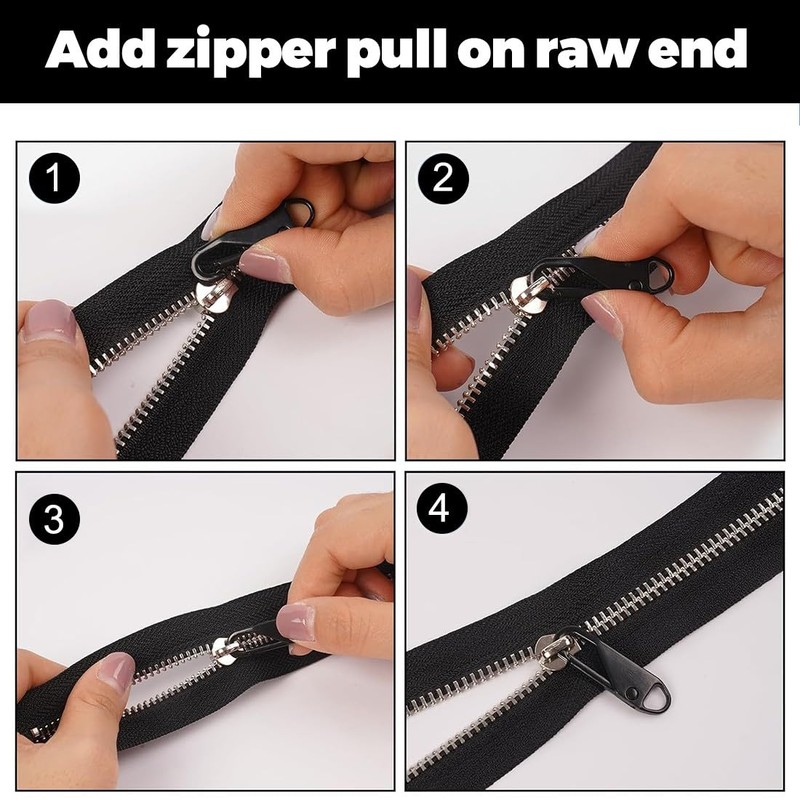 Add zipper pull on raw end

1

2

3

4