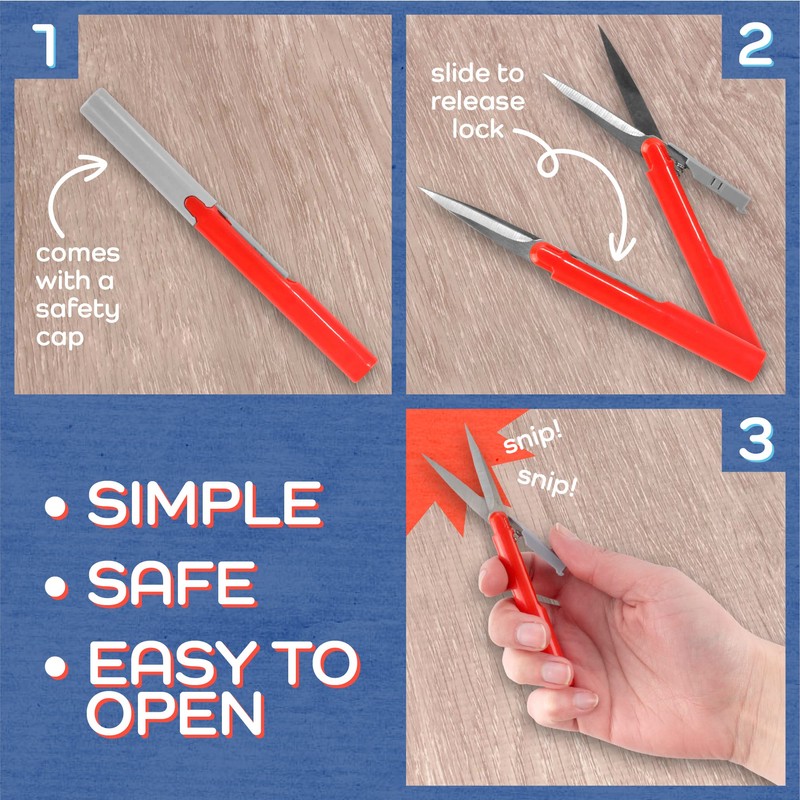 1

comes with a safety cap

2

slide to release lock

3

snip!

snip!

• SIMPLE

• SAFE

• EASY TO OPEN