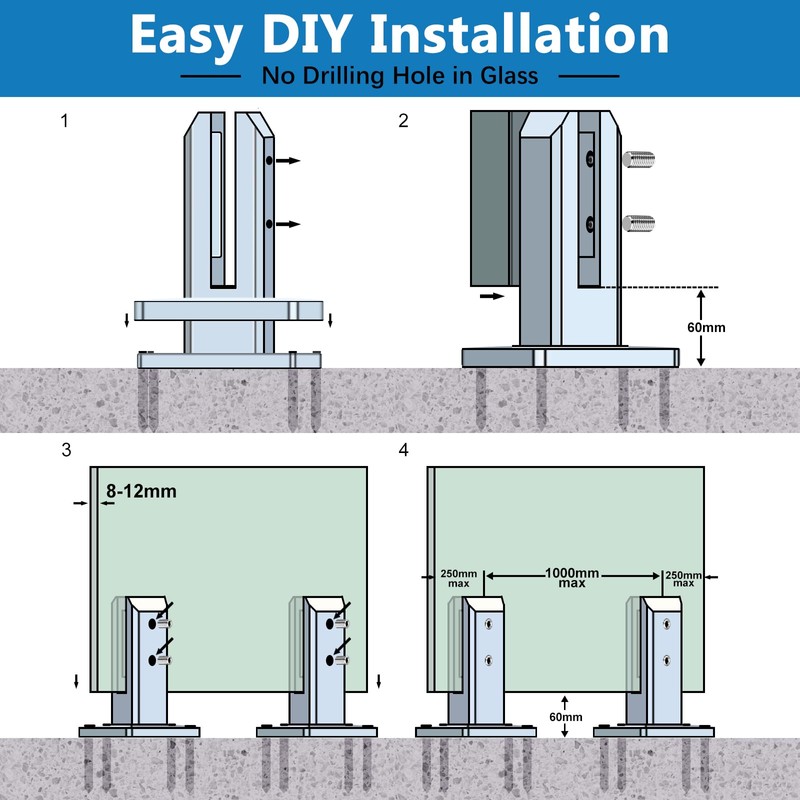 Easy DIY Installation

No Drilling Hole in Glass

1

2

60mm

3

8-12mm

4

250mm max

1000mm max

250mm max

60mm