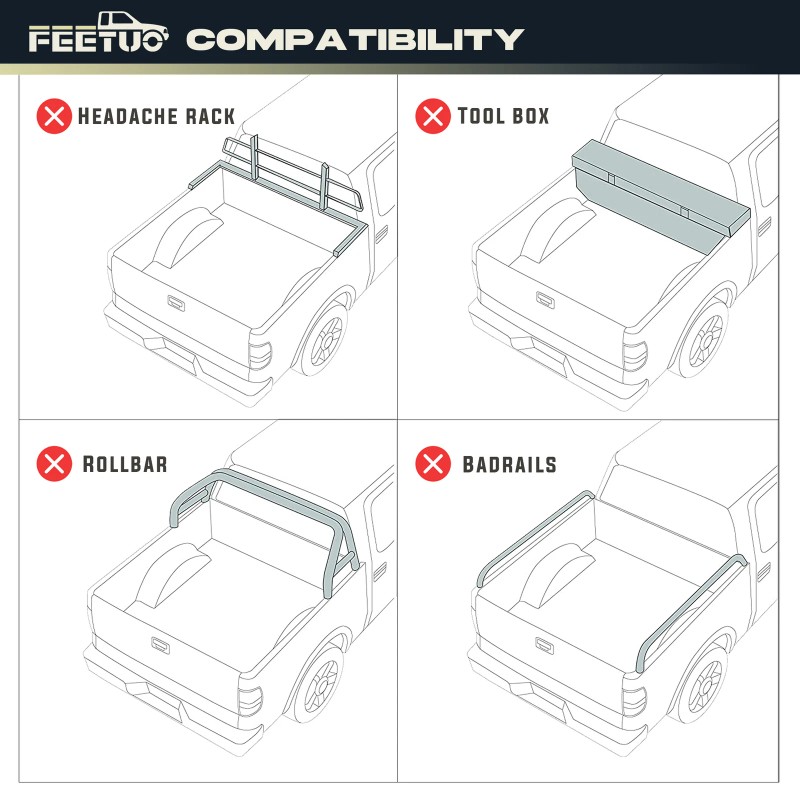 FEETUO COMPATIBILITY

HEADACHE RACK

TOOL BOX

ROLLBAR

BADRAILS