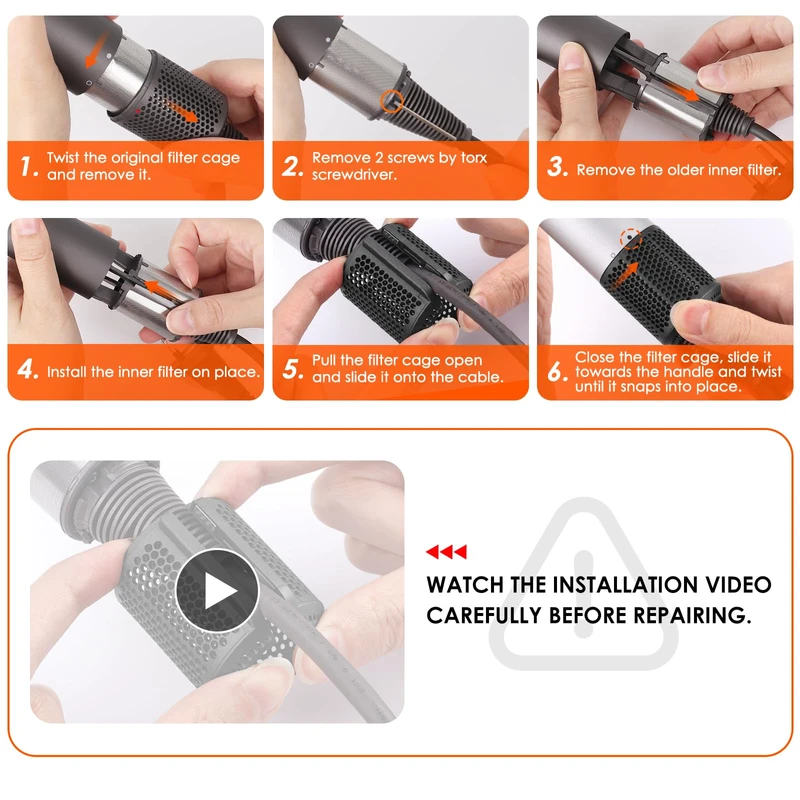 1. Twist the original filter cage and remove it.

2. Remove 2 screws by torx screwdriver.

3. Remove the older inner filter.

4. Install the inner filter on place.

5. Pull the filter cage open and slide it onto the cable.

6. Close the filter cage, slide it towards the handle and twist until it snaps into place.

WATCH THE INSTALLATION VIDEO CAREFULLY BEFORE REPAIRING.