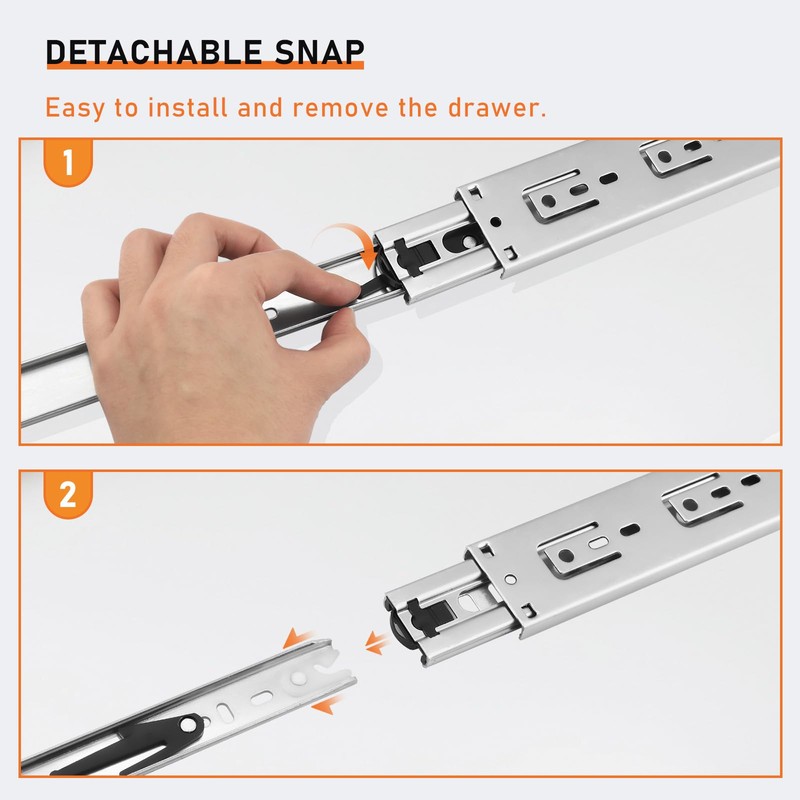 DETACHABLE SNAP

Easy to install and remove the drawer.

1

2