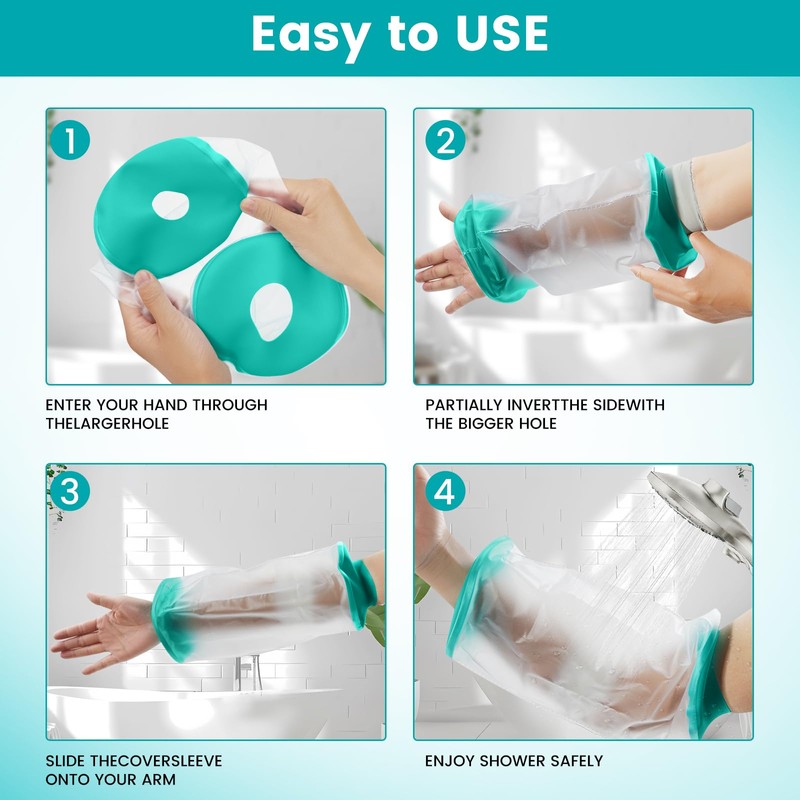 Easy to USE

1

ENTER YOUR HAND THROUGH THELARGERHOLE

2

PARTIALLY INVERTTHE SIDEWITH THE BIGGER HOLE

3

SLIDE THECOVERSLEEVE ONTO YOUR ARM

4

ENJOY SHOWER SAFELY