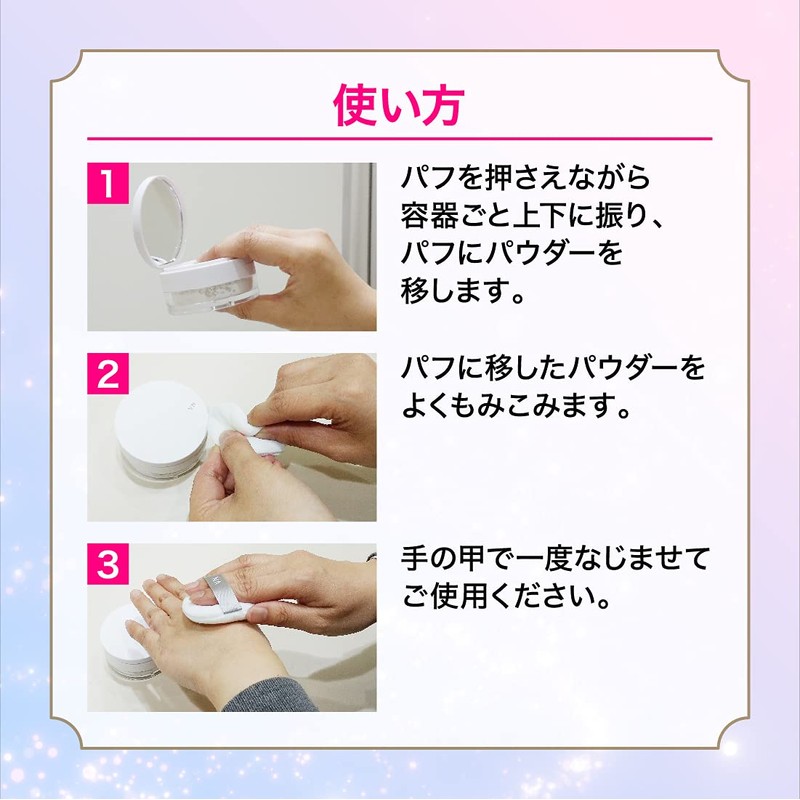 使い方

1

パフを押さえながら容器ごと上下に振り、パフにパウダーを移します。

2

パフに移したパウダーをよくもみこみます。

3

手の甲で一度なじませてご使用ください。