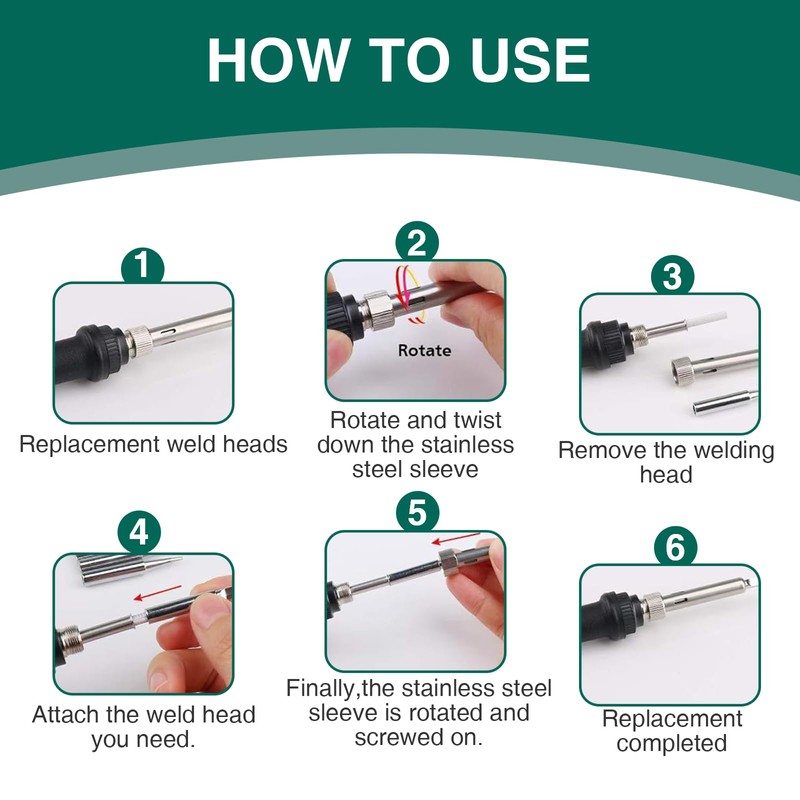 HOW TO USE

1

Replacement weld heads

2

Rotate

Rotate and twist down the stainless steel sleeve

3

Remove the welding head

4

Attach the weld head you need.

5

Finally,the stainless steel sleeve is rotated and screwed on.

6

Replacement completed