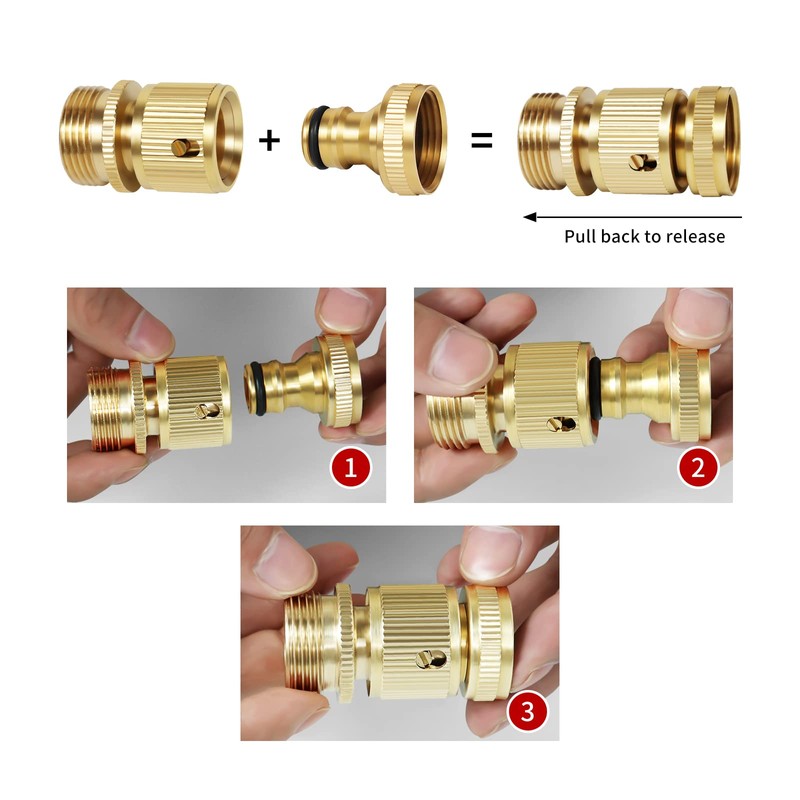 + =

Pull back to release

1

2

3