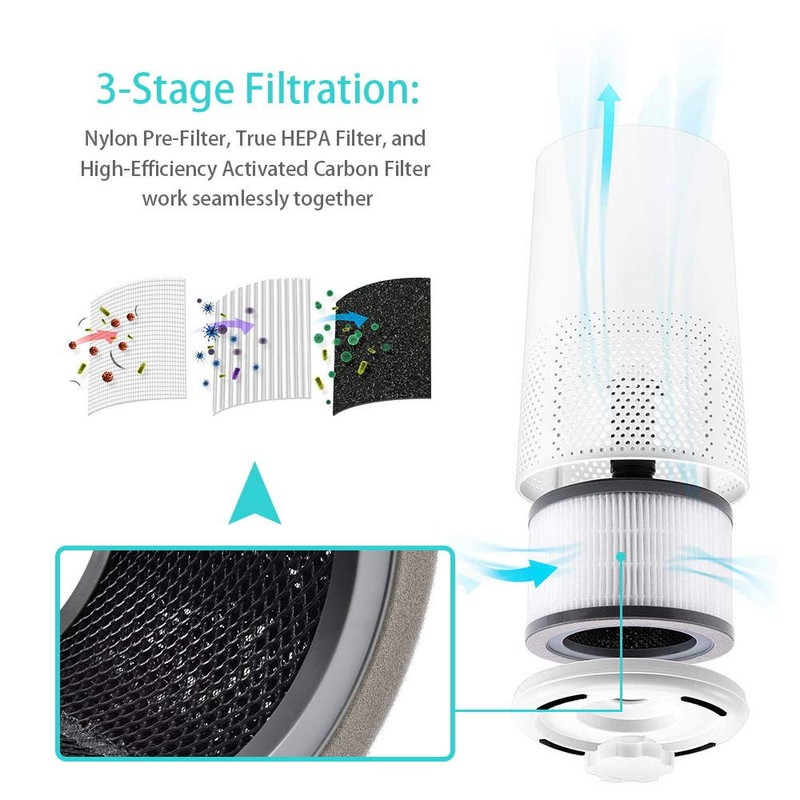 3-Stage Filtration:

Nylon Pre-Filter, True HEPA Filter, and High-Efficiency Activated Carbon Filter work seamlessly together