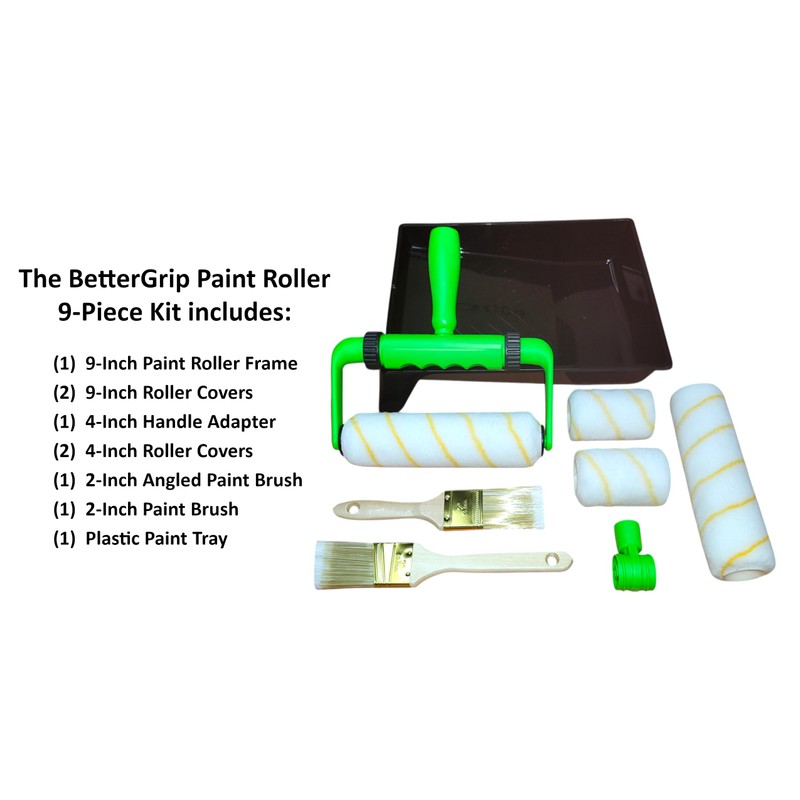 The BetterGrip Paint Roller
9-Piece Kit includes:

(1) 9-Inch Paint Roller Frame
(2) 9-Inch Roller Covers
(1) 4-Inch Handle Adapter
(2) 4-Inch Roller Covers
(1) 2-Inch Angled Paint Brush
(1) 2-Inch Paint Brush
(1) Plastic Paint Tray