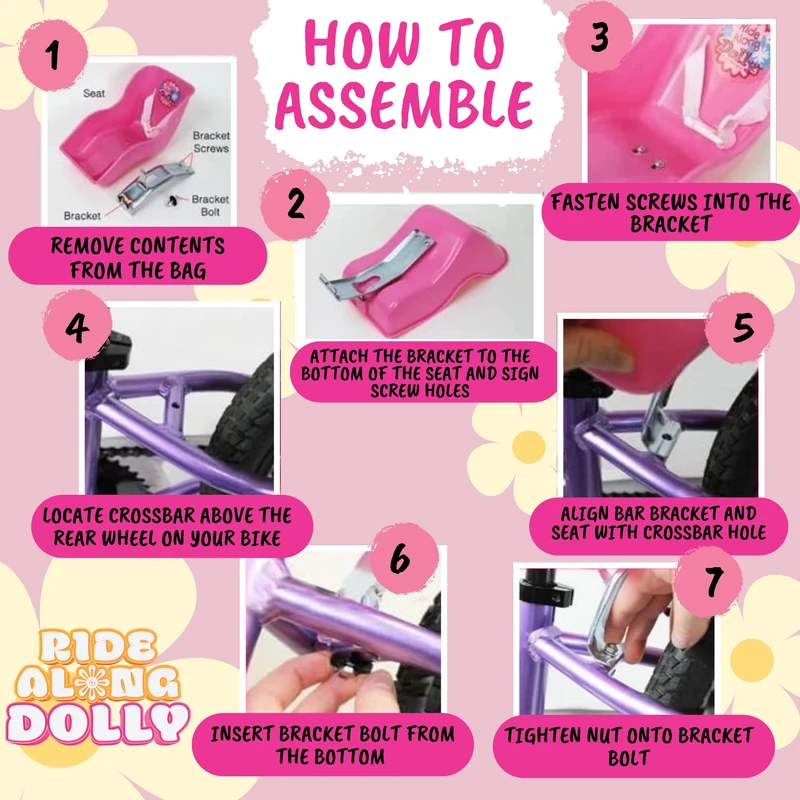 HOW TO ASSEMBLE

1

Seat

Bracket Screws

Bracket

Bracket Bolt

REMOVE CONTENTS FROM THE BAG

2

ATTACH THE BRACKET TO THE BOTTOM OF THE SEAT AND SIGN SCREW HOLES

3

Ride Along Dolly

FASTEN SCREWS INTO THE BRACKET

4

LOCATE CROSSBAR ABOVE THE REAR WHEEL ON YOUR BIKE

5

ALIGN BAR BRACKET AND SEAT WITH CROSSBAR HOLE

6

INSERT BRACKET BOLT FROM THE BOTTOM

7

TIGHTEN NUT ONTO BRACKET BOLT

RIDE ALONG DOLLY