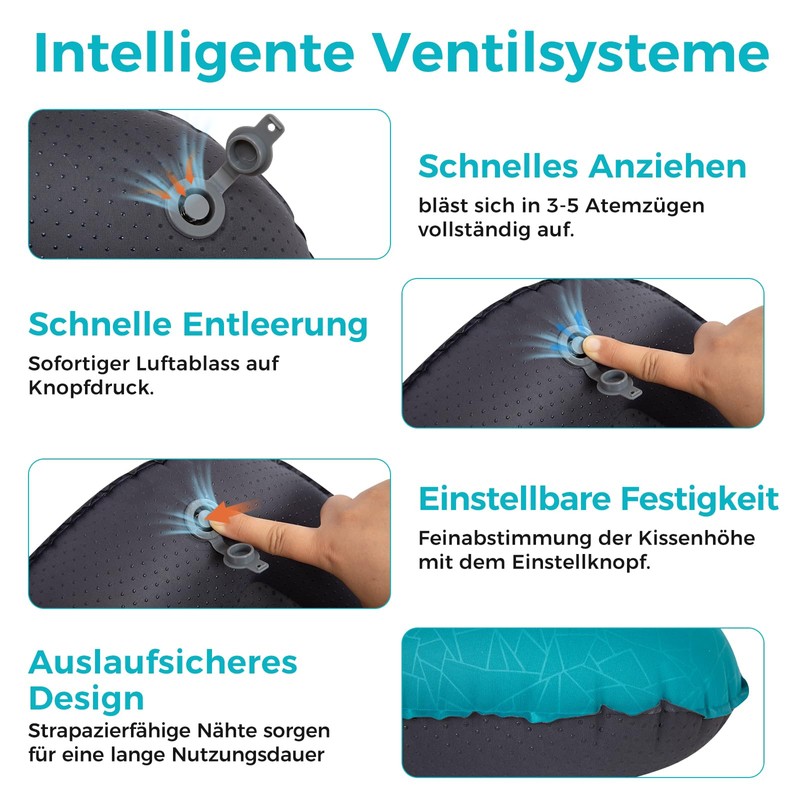 Intelligente Ventilsysteme

Schnelles Anziehen
bläst sich in 3-5 Atemzügen vollständig auf.

Schnelle Entleerung
Sofortiger Luftablass auf Knopfdruck.

Einstellbare Festigkeit
Feinabstimmung der Kissenhöhe mit dem Einstellknopf.

Auslaufsicheres Design
Strapazierfähige Nähte sorgen für eine lange Nutzungsdauer