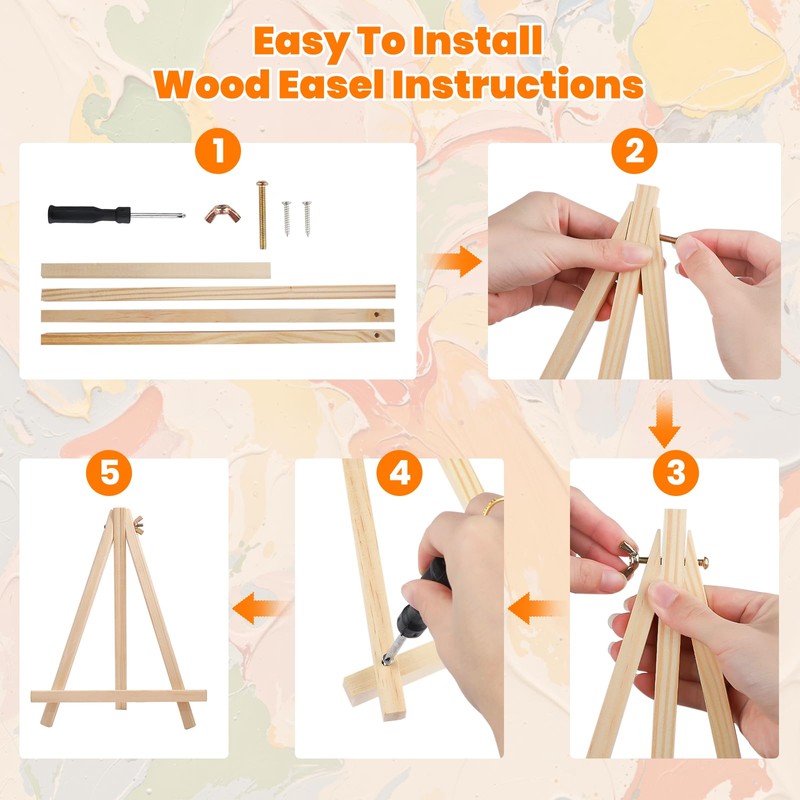 Easy To Install
Wood Easel Instructions

1

2

3

4

5