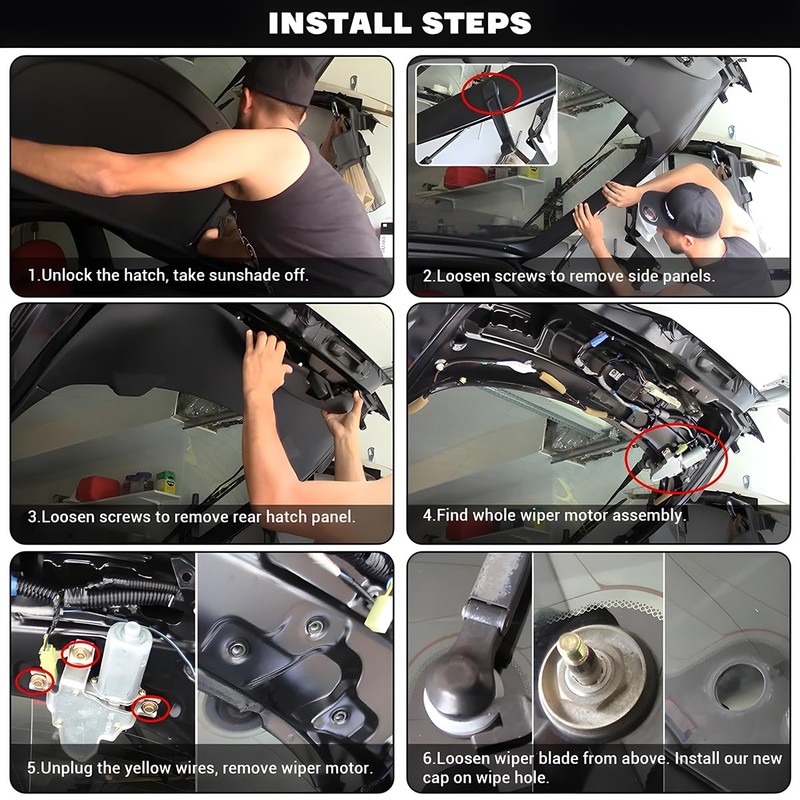 INSTALL STEPS

1.Unlock the hatch, take sunshade off.

2.Loosen screws to remove side panels.

3.Loosen screws to remove rear hatch panel.

4.Find whole wiper motor assembly.

5.Unplug the yellow wires, remove wiper motor.

6.Loosen wiper blade from above. Install our new cap on wipe hole.