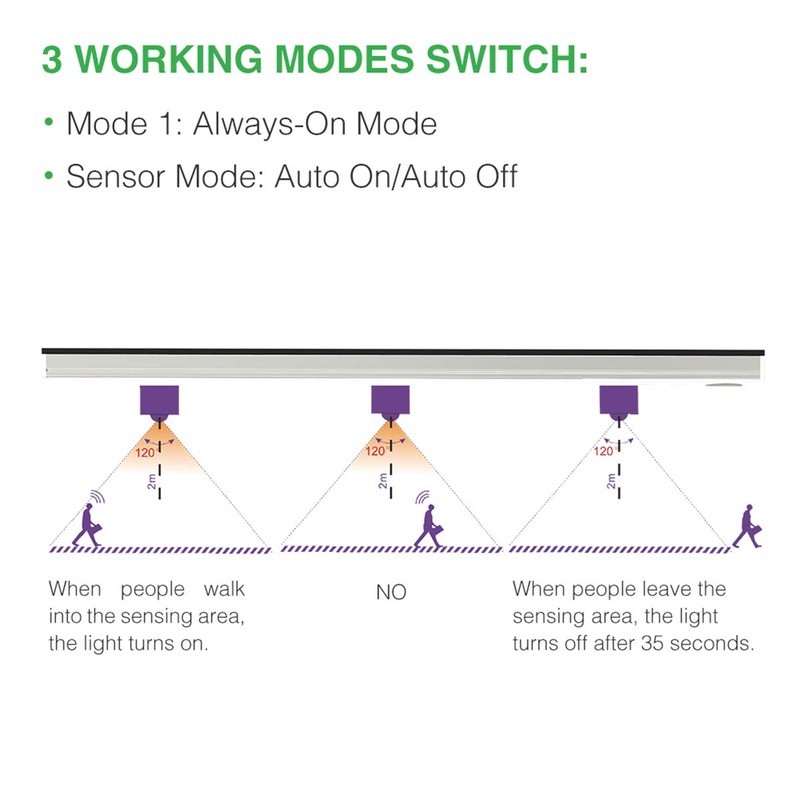 3 WORKING MODES SWITCH:

• Mode 1: Always-On Mode

• Sensor Mode: Auto On/Auto Off

120

2m

120

2m

120

2m

When people walk into the sensing area, the light turns on.

NO

When people leave the sensing area, the light turns off after 35 seconds.