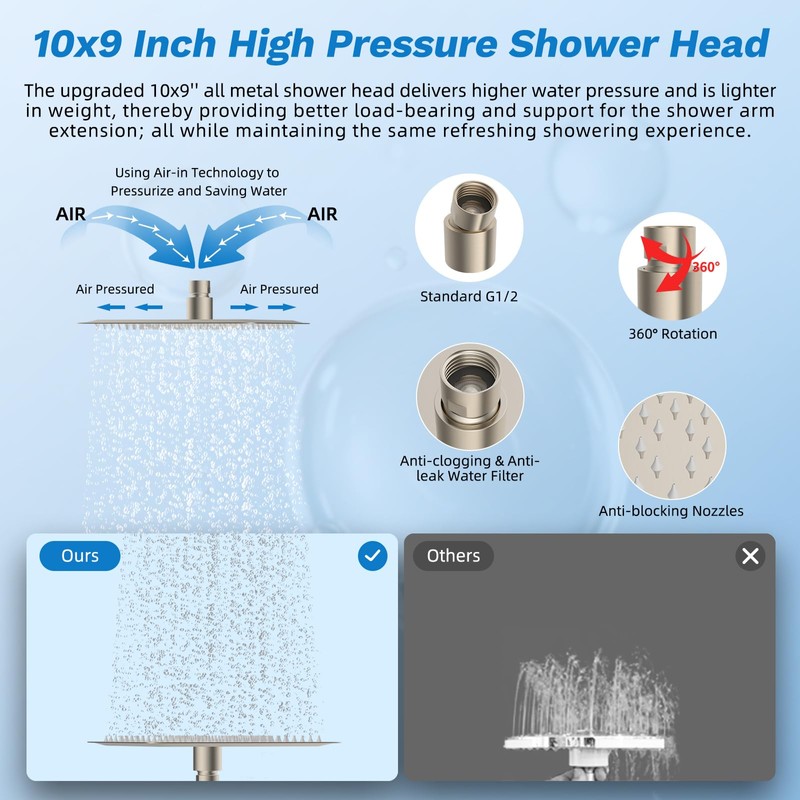 10x9 Inch High Pressure Shower Head

The upgraded 10x9'' all metal shower head delivers higher water pressure and is lighter in weight, thereby providing better load-bearing and support for the shower arm extension; all while maintaining the same refreshing showering experience.

Using Air-in Technology to Pressurize and Saving Water

AIR

AIR

Air Pressured

Air Pressured

Standard G1/2

360°

360° Rotation

Anti-clogging & Anti-leak Water Filter

Anti-blocking Nozzles

Ours

Others