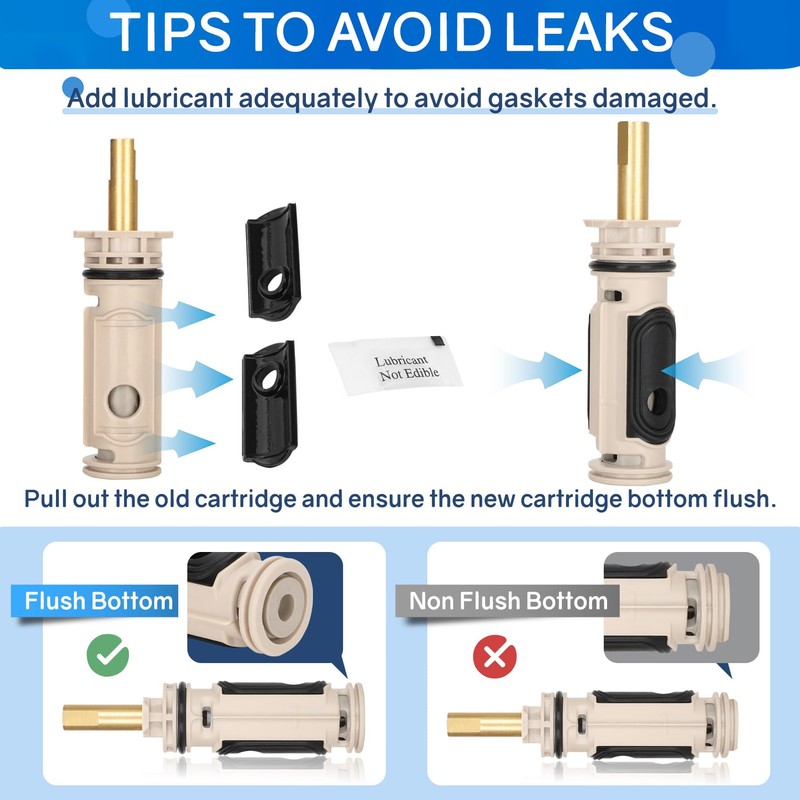 TIPS TO AVOID LEAKS

Add lubricant adequately to avoid gaskets damaged.

Lubricant
Not Edible

Pull out the old cartridge and ensure the new cartridge bottom flush.

Flush Bottom

Non Flush Bottom