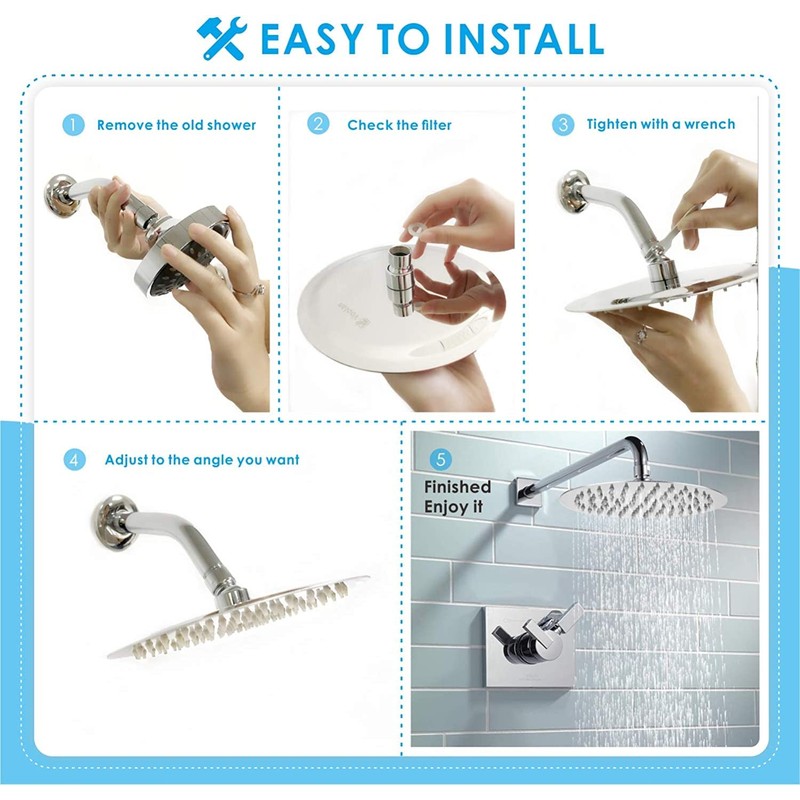 EASY TO INSTALL

1 Remove the old shower

2 Check the filter

3 Tighten with a wrench

4 Adjust to the angle you want

5 Finished Enjoy it