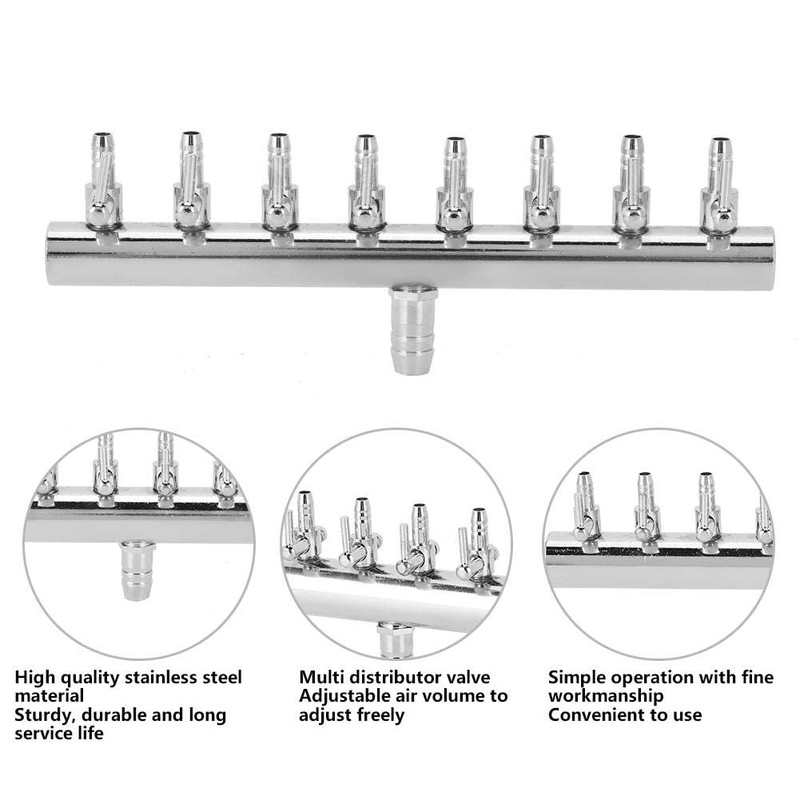 High quality stainless steel material
Sturdy, durable and long service life

Multi distributor valve
Adjustable air volume to adjust freely

Simple operation with fine workmanship
Convenient to use