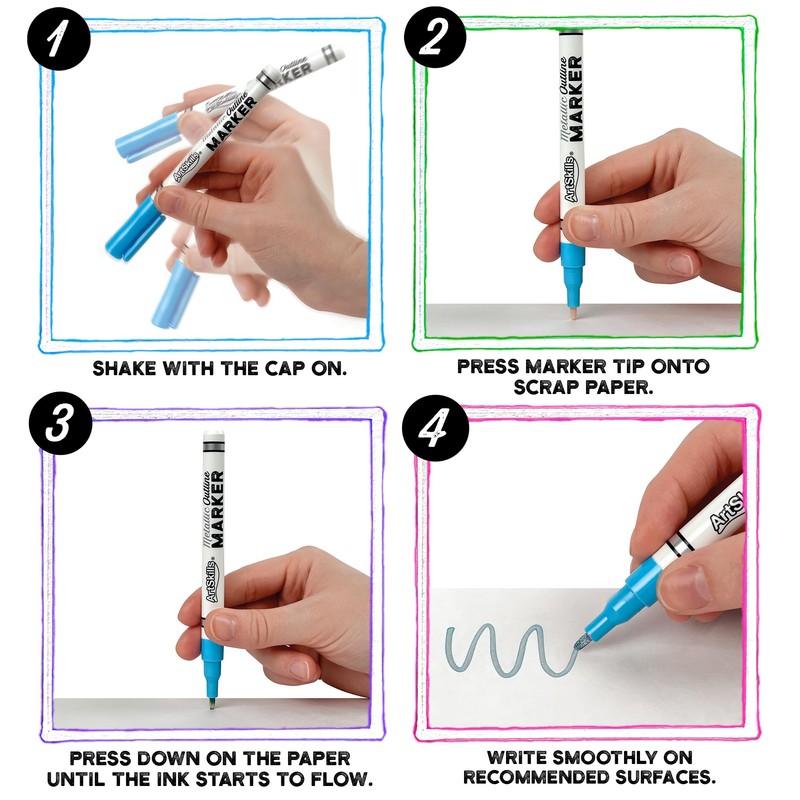 1

ArtSkills Metallic Outline MARKER

SHAKE WITH THE CAP ON.

2

ArtSkills Metallic Outline MARKER

PRESS MARKER TIP ONTO SCRAP PAPER.

3

ArtSkills Metallic Outline MARKER

PRESS DOWN ON THE PAPER UNTIL THE INK STARTS TO FLOW.

4

ArtSkills

WRITE SMOOTHLY ON RECOMMENDED SURFACES.