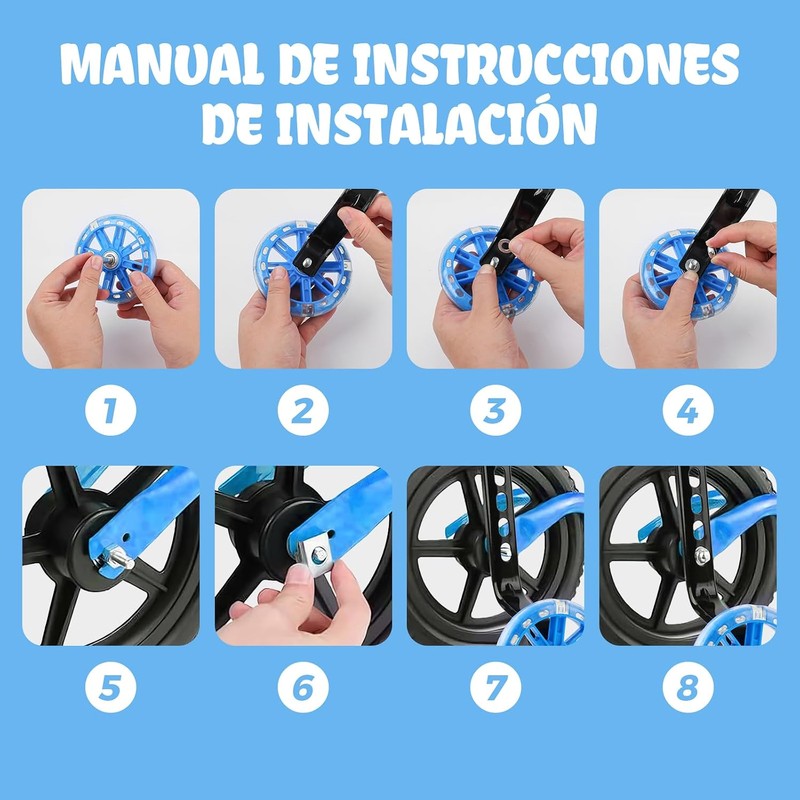 MANUAL DE INSTRUCCIONES DE INSTALACIÓN

1

2

3

4

5

6

7

8