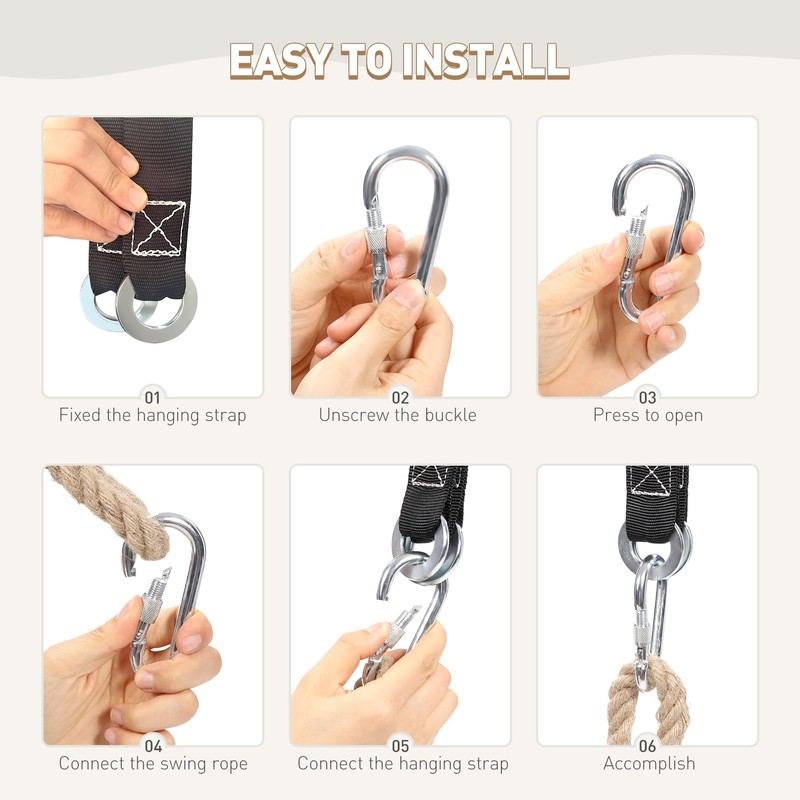 EASY TO INSTALL

01
Fixed the hanging strap

02
Unscrew the buckle

03
Press to open

04
Connect the swing rope

05
Connect the hanging strap

06
Accomplish