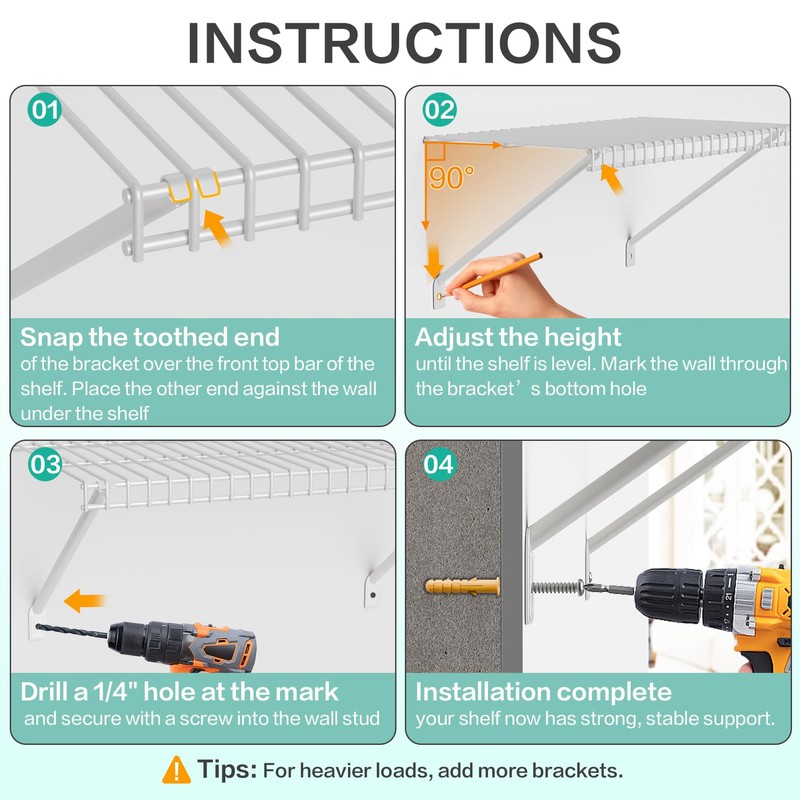 INSTRUCTIONS

01

Snap the toothed end
of the bracket over the front top bar of the shelf. Place the other end against the wall under the shelf

02

90°

Adjust the height
until the shelf is level. Mark the wall through the bracket’s bottom hole

03

Drill a 1/4" hole at the mark
and secure with a screw into the wall stud

04

Installation complete
your shelf now has strong, stable support.

Tips: For heavier loads, add more brackets.