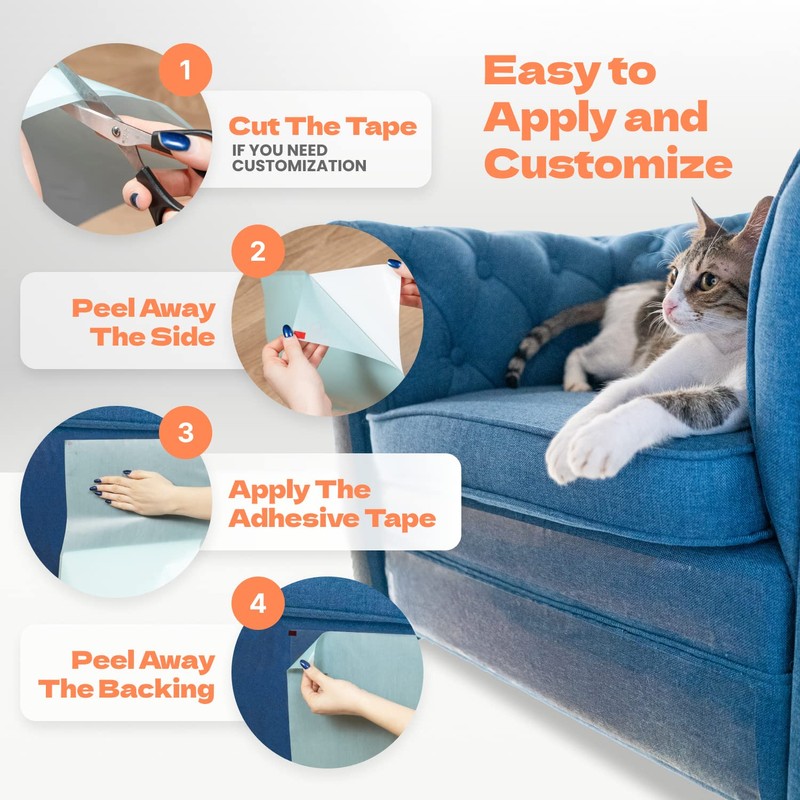 Easy to Apply and Customize

1

Cut The Tape
IF YOU NEED CUSTOMIZATION

2

Peel Away The Side

3

Apply The Adhesive Tape

4

Peel Away The Backing