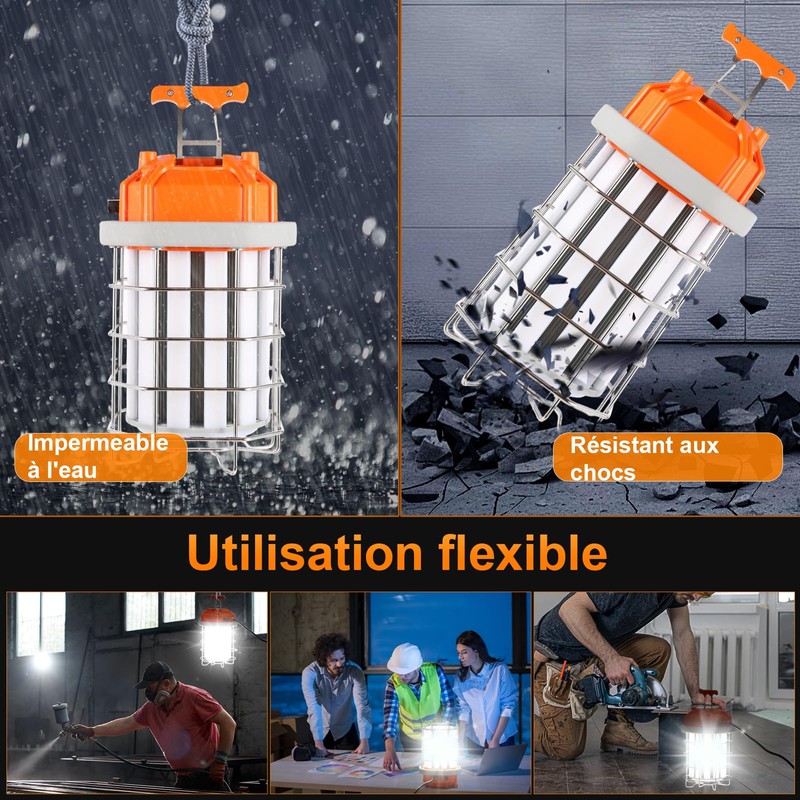 Impermeable à l'eau

Résistant aux chocs

Utilisation flexible