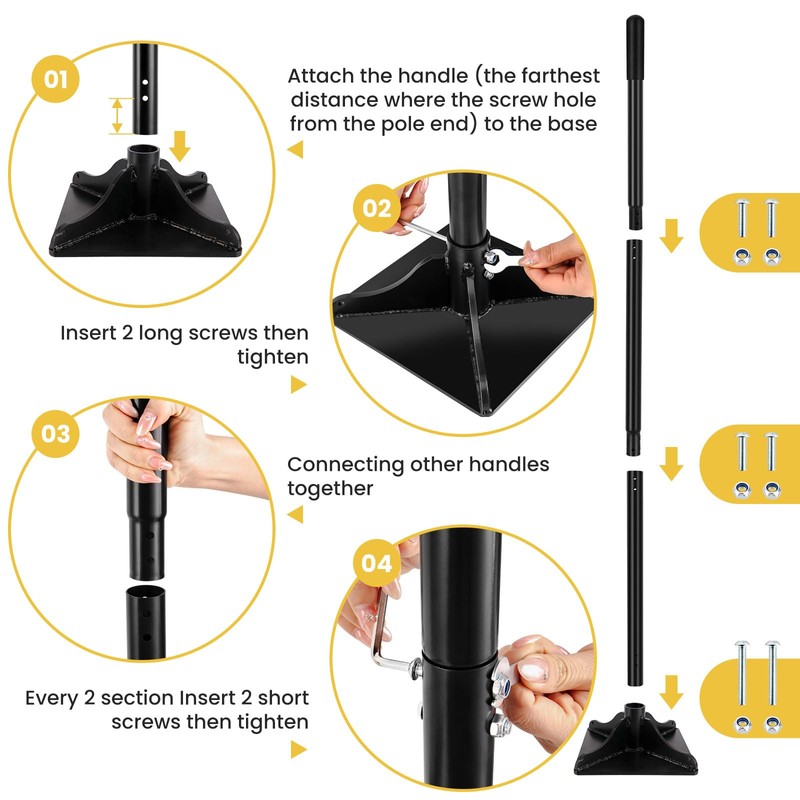 01

Attach the handle (the farthest distance where the screw hole from the pole end) to the base

02

Insert 2 long screws then tighten

03

Connecting other handles together

04

Every 2 section Insert 2 short screws then tighten