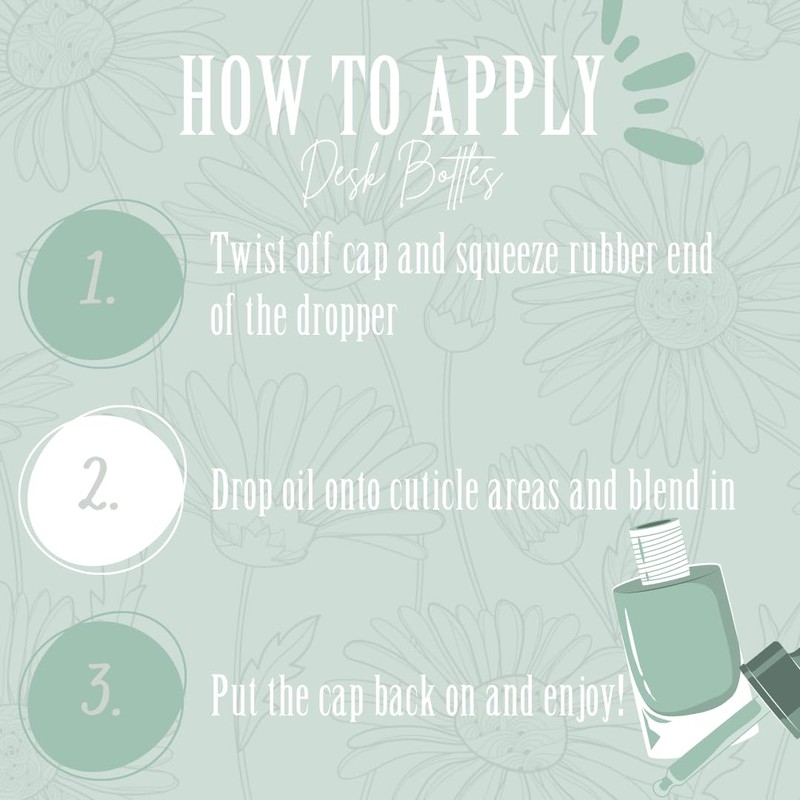 HOW TO APPLY
Desk Bottles

1.
Twist off cap and squeeze rubber end of the dropper

2.
Drop oil onto cuticle areas and blend in

3.
Put the cap back on and enjoy!