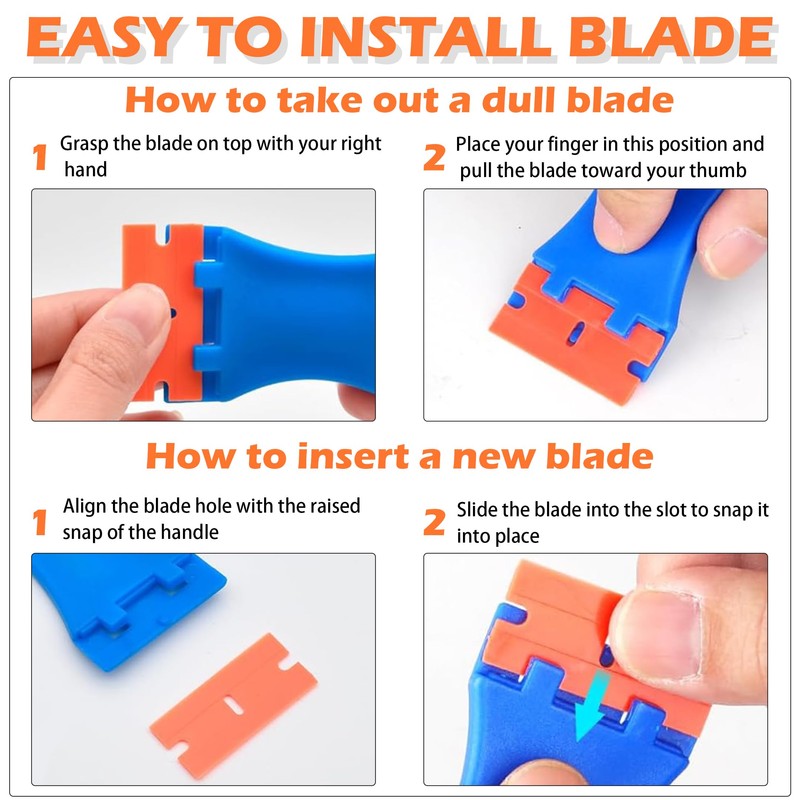 EASY TO INSTALL BLADE

How to take out a dull blade

1 Grasp the blade on top with your right hand

2 Place your finger in this position and pull the blade toward your thumb

How to insert a new blade

1 Align the blade hole with the raised snap of the handle

2 Slide the blade into the slot to snap it into place