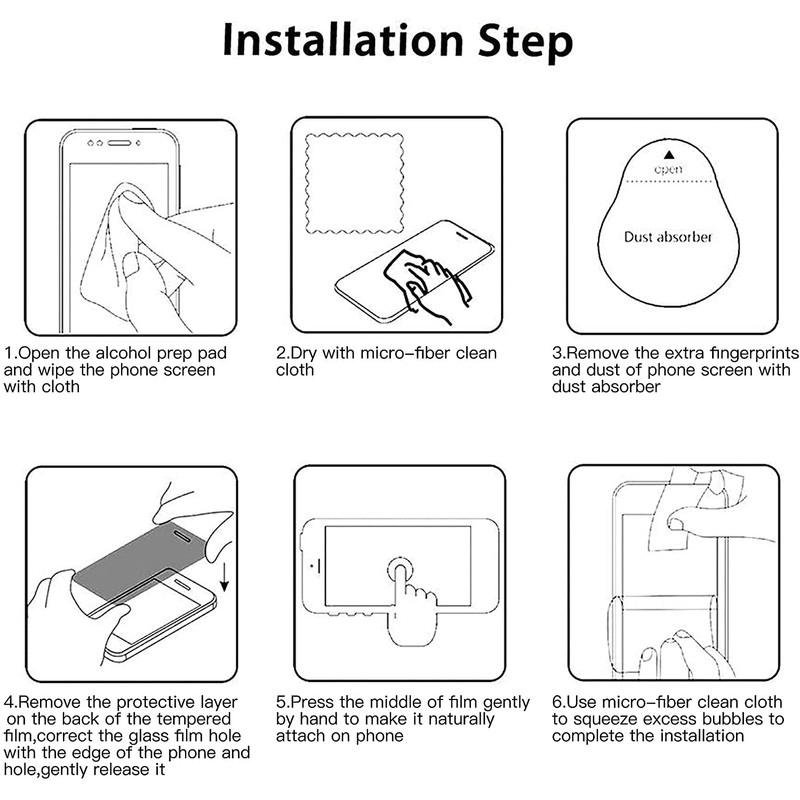 Installation Step

1.Open the alcohol prep pad and wipe the phone screen with cloth

2.Dry with micro-fiber clean cloth

open

Dust absorber

3.Remove the extra fingerprints and dust of phone screen with dust absorber

4.Remove the protective layer on the back of the tempered film,correct the glass film hole with the edge of the phone and hole,gently release it

5.Press the middle of film gently by hand to make it naturally attach on phone

6.Use micro-fiber clean cloth to squeeze excess bubbles to complete the installation