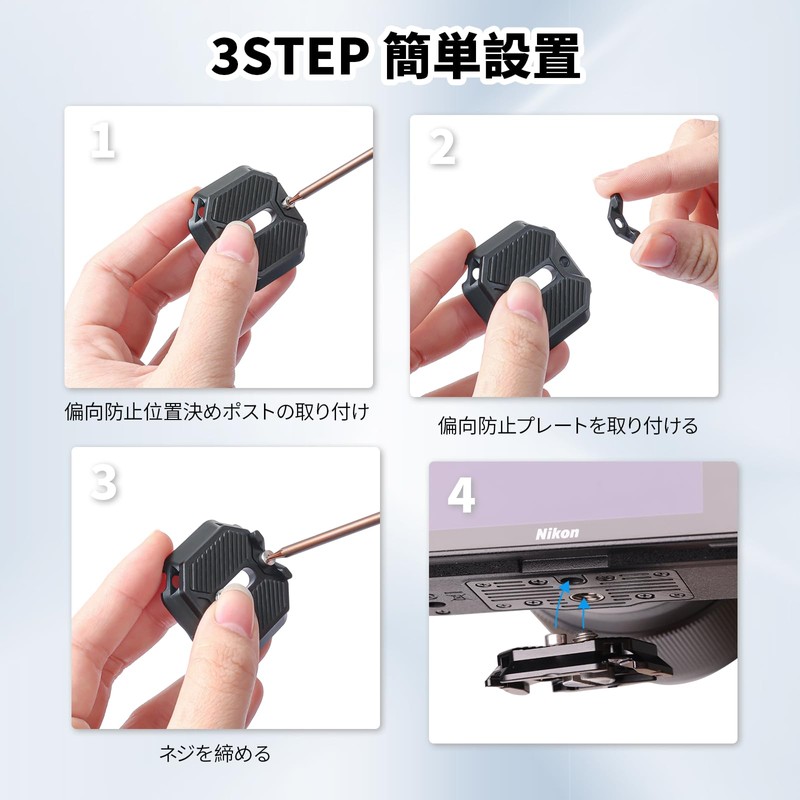 3STEP 簡単設置

1

偏向防止位置決めポストの取り付け

2

偏向防止プレートを取り付ける

3

ネジを締める

4

Nikon