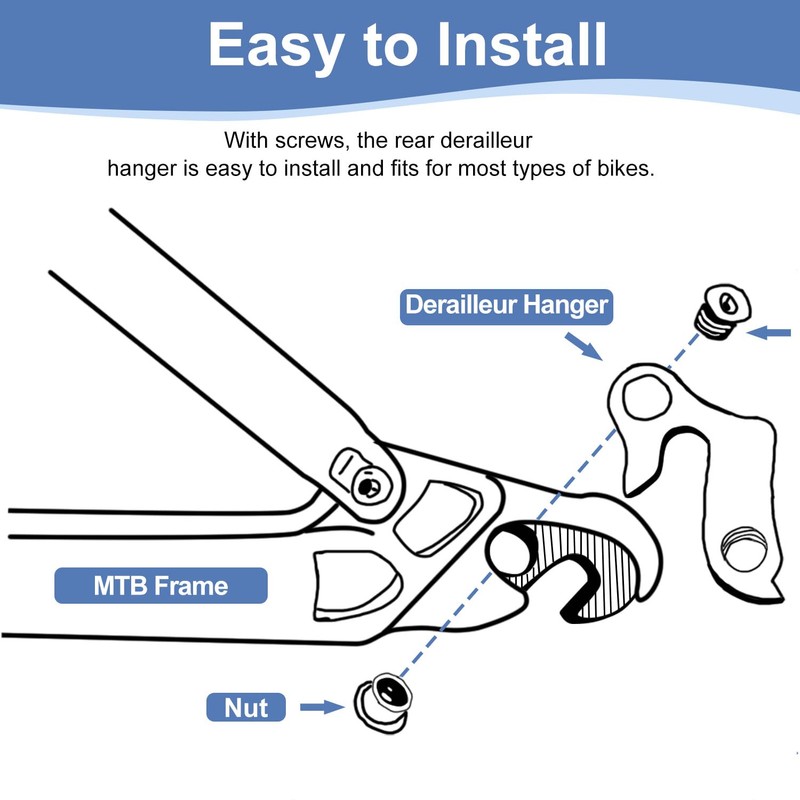 Easy to Install

With screws, the rear derailleur hanger is easy to install and fits for most types of bikes.

Derailleur Hanger

MTB Frame

Nut