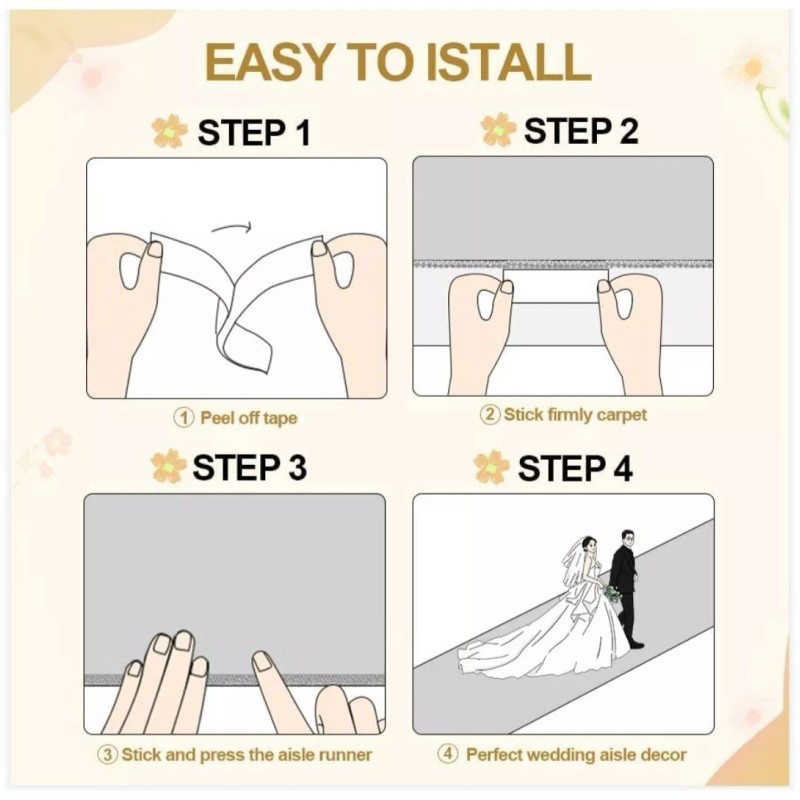 EASY TO ISTALL

STEP 1

① Peel off tape

STEP 2

② Stick firmly carpet

STEP 3

③ Stick and press the aisle runner

STEP 4

④ Perfect wedding aisle decor