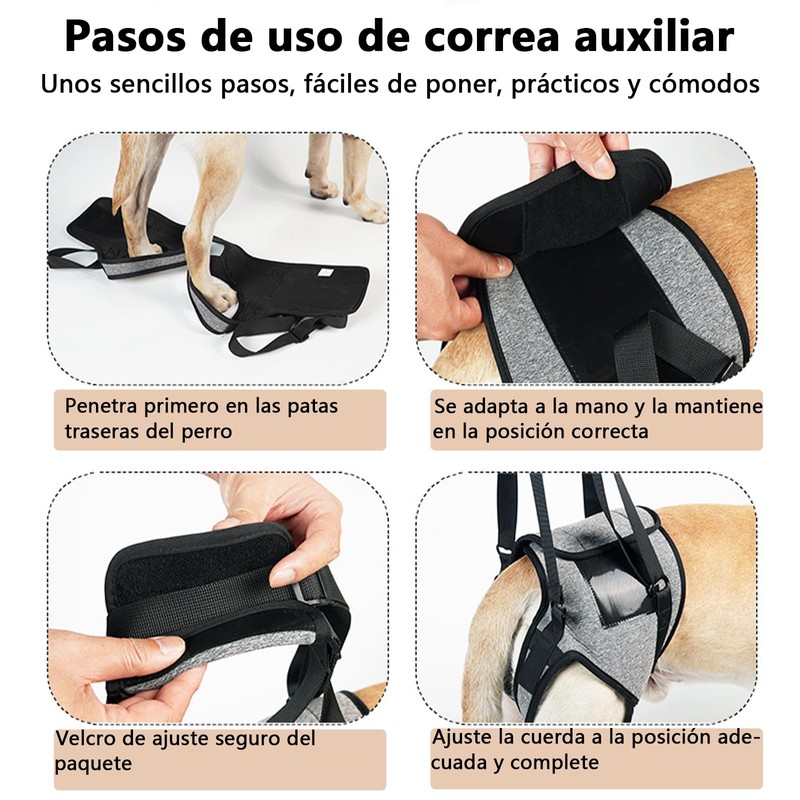 Pasos de uso de correa auxiliar

Unos sencillos pasos, fáciles de poner, prácticos y cómodos

Penetra primero en las patas traseras del perro

Se adapta a la mano y la mantiene en la posición correcta

Velcro de ajuste seguro del paquete

Ajuste la cuerda a la posición adecuada y complete